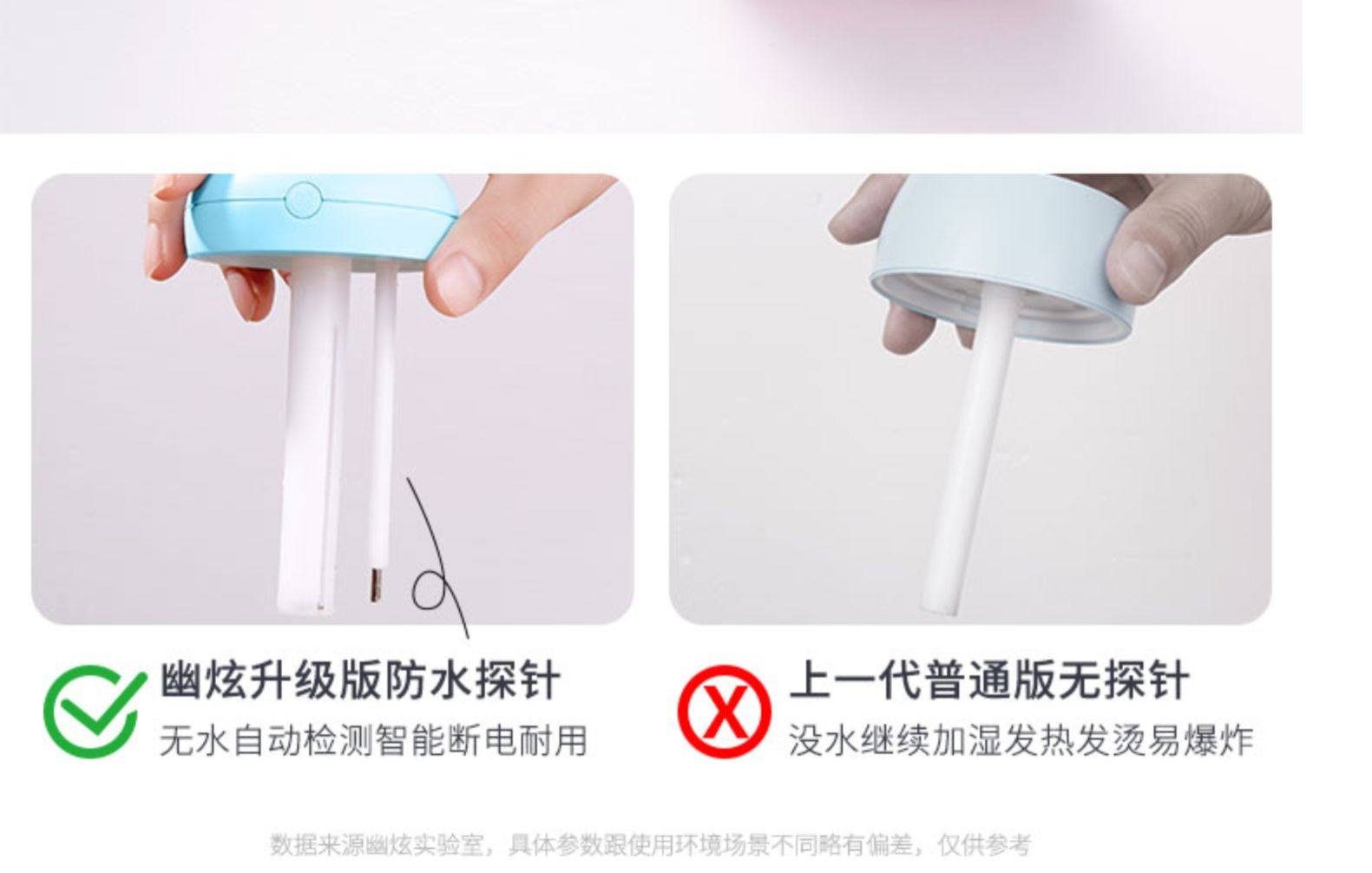 幽炫升级版防水探针
无水自动检测智能断电耐用

X
上一代普通版无探针
没水继续加湿发热发烫易爆炸

数据来源幽炫实验室，具体参数跟使用环境场景不同略有偏差，仅供参考