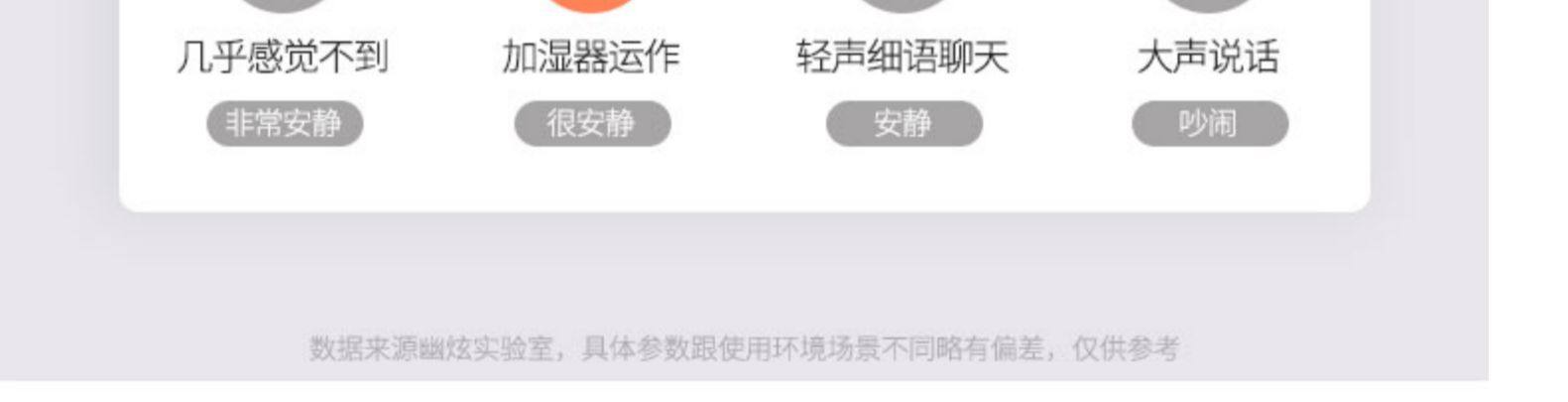 几乎感觉不到
非常安静

加湿器运作
很安静

轻声细语聊天
安静

大声说话
吵闹

数据来源幽炫实验室，具体参数跟使用环境场景不同略有偏差，仅供参考