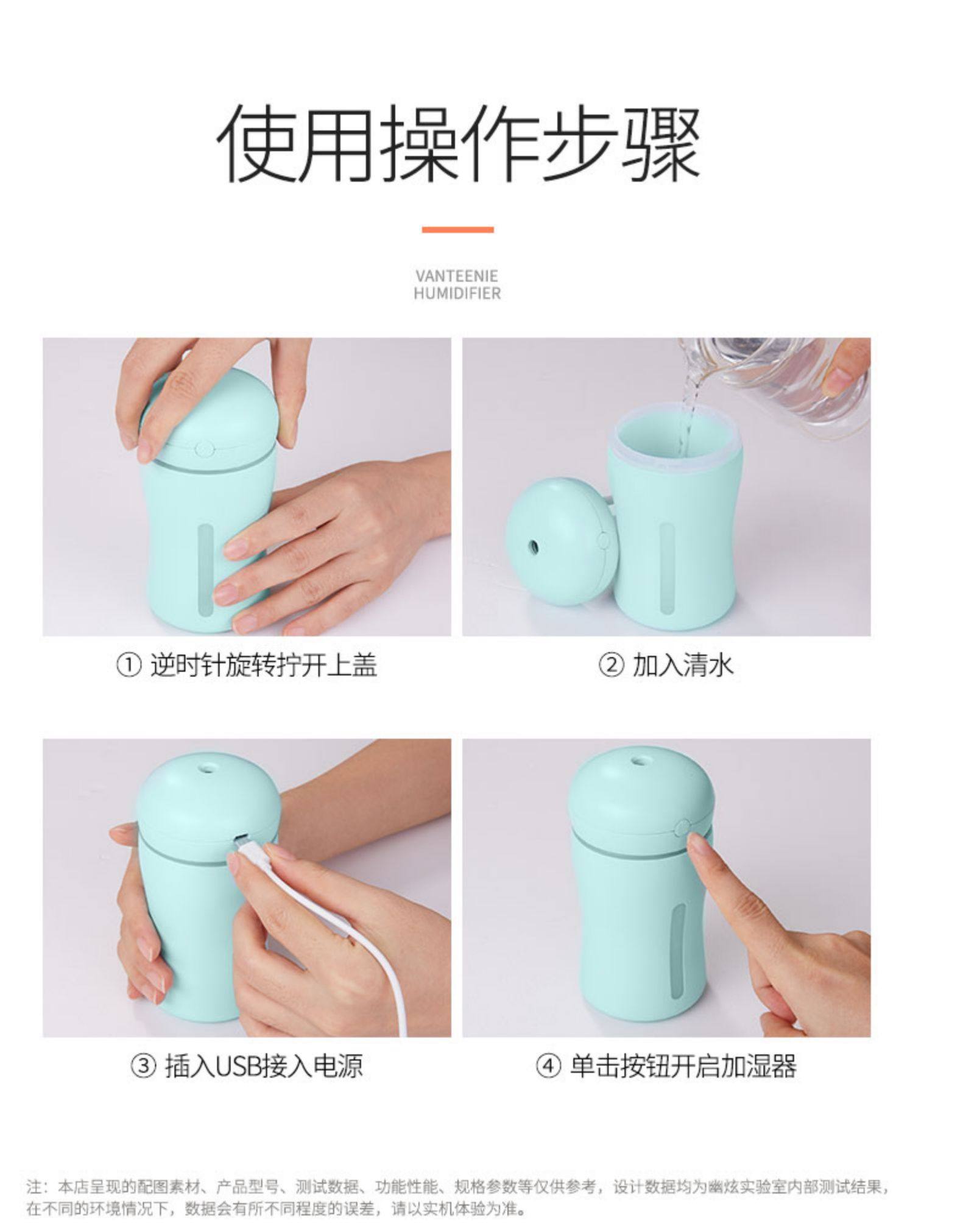 使用操作步骤

VANTEENIE
HUMIDIFIER

① 逆时针旋转拧开上盖

② 加入清水

③ 插入USB接入电源

④ 单击按钮开启加湿器

注：本店呈现的配图素材、产品型号、测试数据、功能性能、规格参数等仅供参考，设计数据均为幽炫实验室内部测试结果，在不同的环境情况下，数据会有所不同程度的误差，请以实机体验为准。