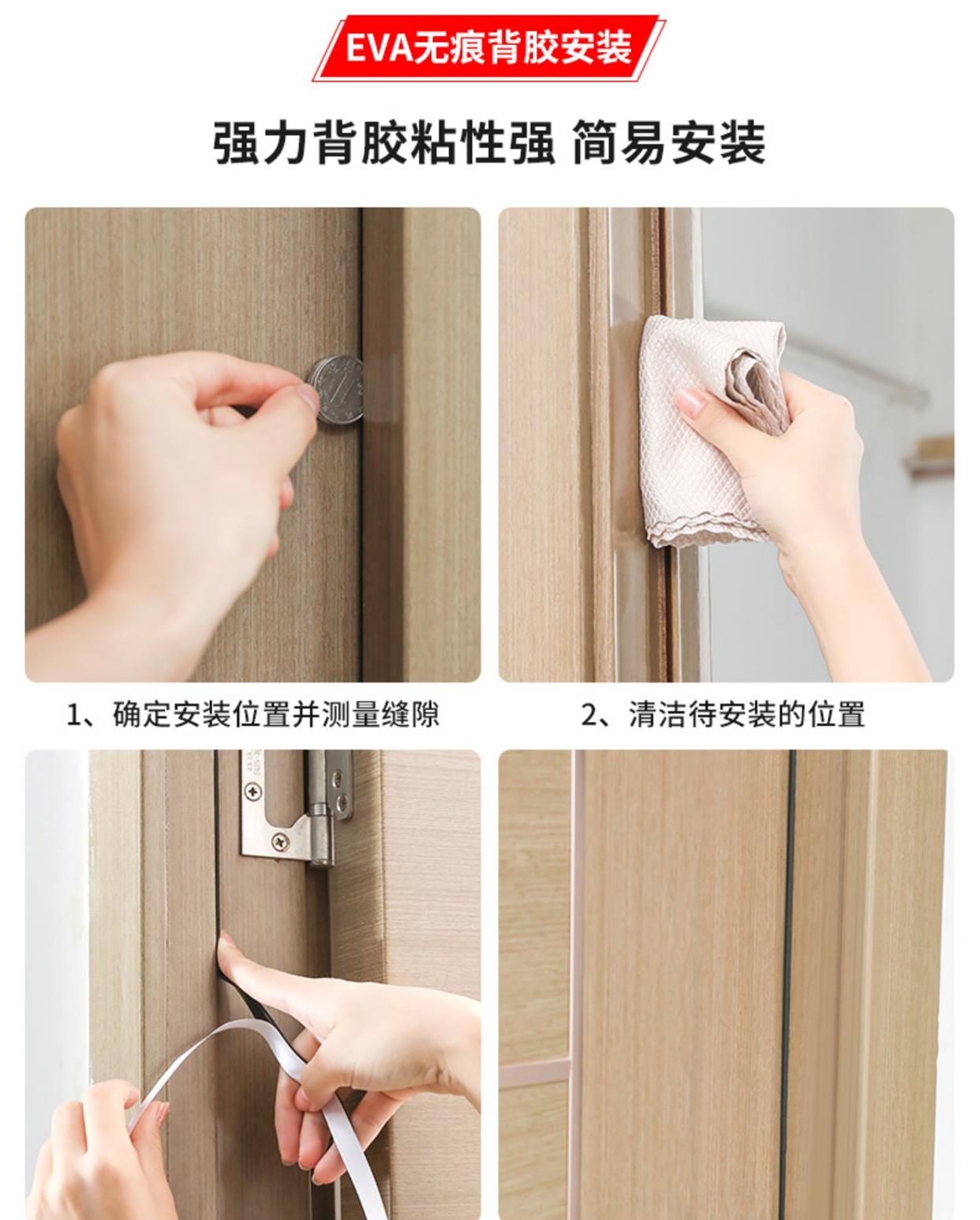 EVA无痕背胶安装

强力背胶粘性强 简易安装

1、确定安装位置并测量缝隙

2、清洁待安装的位置