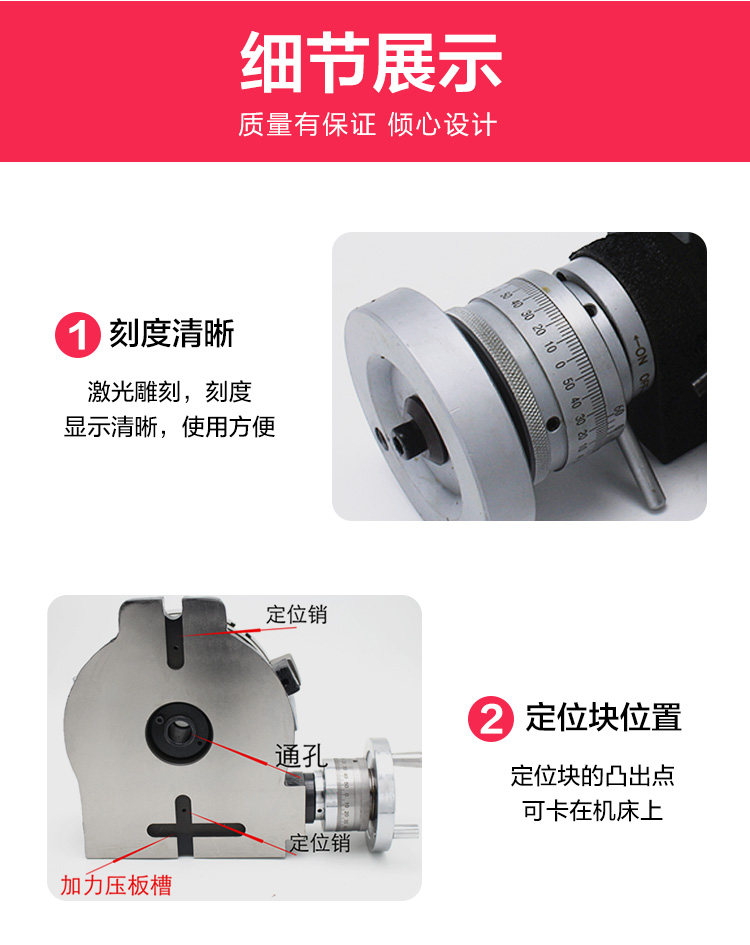 细节展示

质量有保证 倾心设计

1 刻度清晰

激光雕刻，刻度显示清晰，使用方便

50 40 30 20 10 0 50 40 30 20 10

←ON OFF

定位销

通孔

定位销

加力压板槽

2 定位块位置

定位块的凸出点可卡在机床上