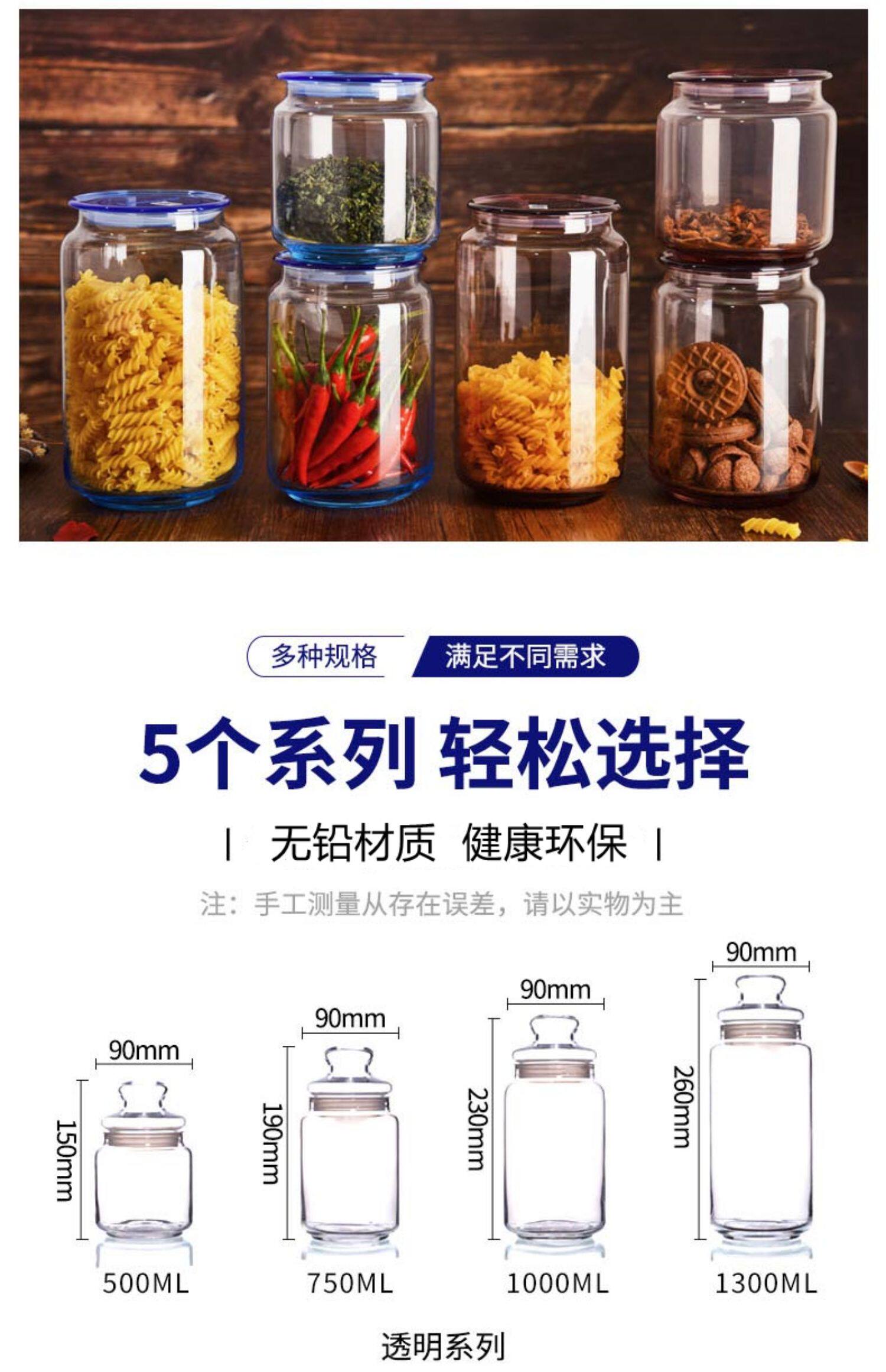 多种规格 满足不同需求

5个系列 轻松选择

| 无铅材质 健康环保 |

注：手工测量从存在误差，请以实物为主

90mm
150mm
500ML

90mm
190mm
750ML

90mm
230mm
1000ML

90mm
260mm
1300ML

透明系列