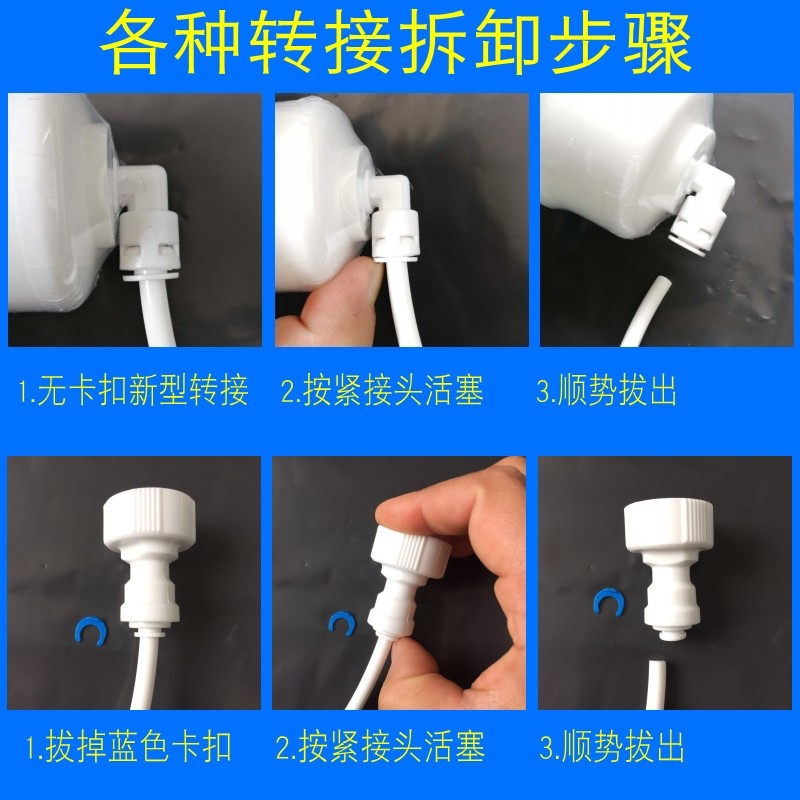 各种转接拆卸步骤

1.无卡扣新型转接

2.按紧接头活塞

3.顺势拔出

1.拔掉蓝色卡扣

2.按紧接头活塞

3.顺势拔出