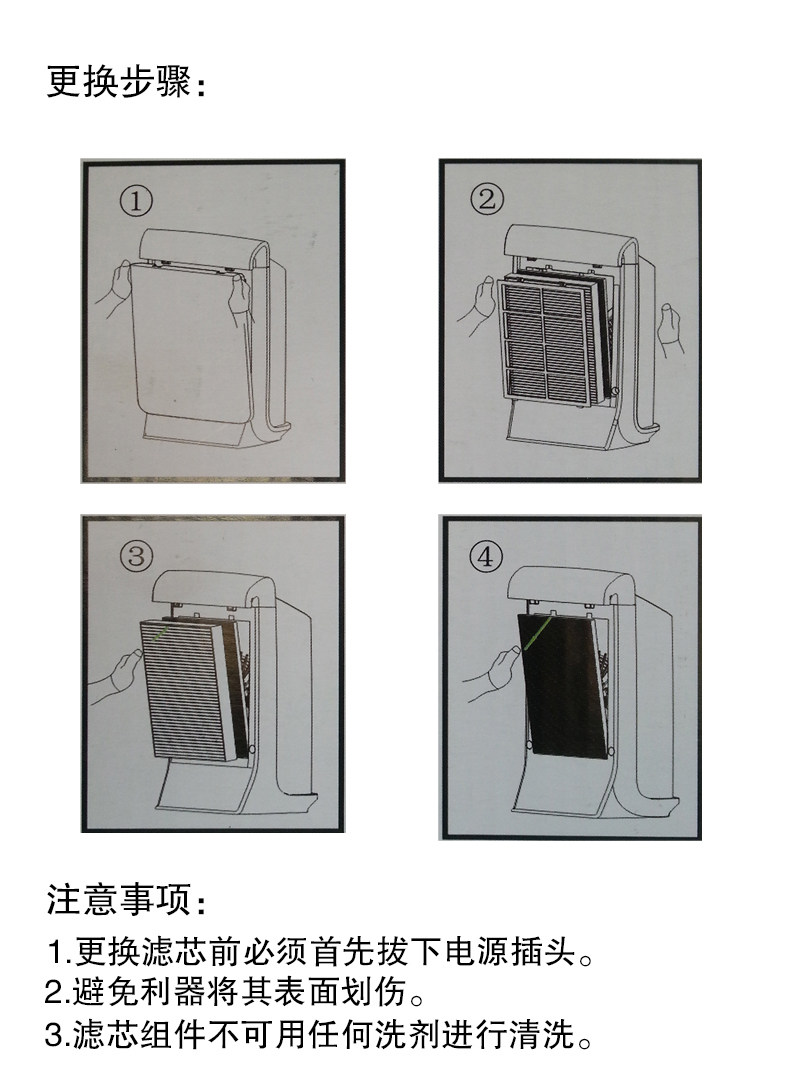 更换步骤：

①

②

③

④

注意事项：

1.更换滤芯前必须首先拔下电源插头。
2.避免利器将其表面划伤。
3.滤芯组件不可用任何洗剂进行清洗。