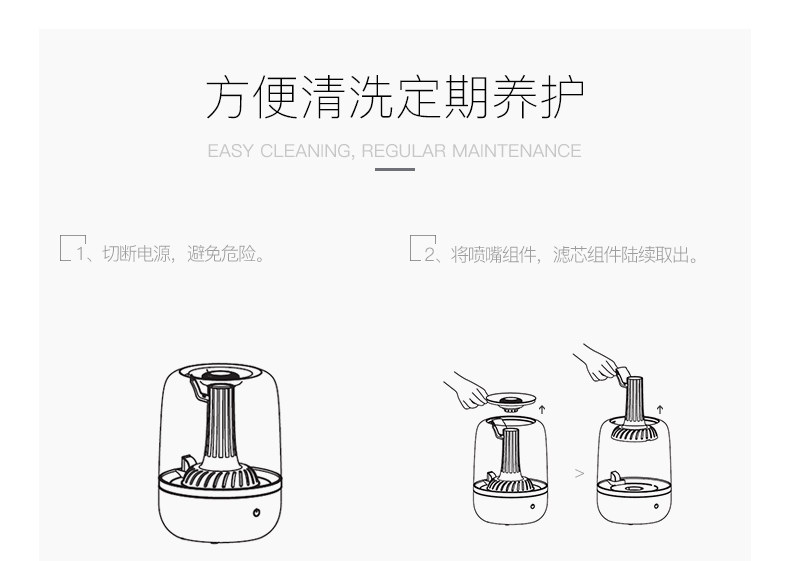 方便清洗定期养护

EASY CLEANING, REGULAR MAINTENANCE

1、切断电源，避免危险。

2、将喷嘴组件，滤芯组件陆续取出。

>