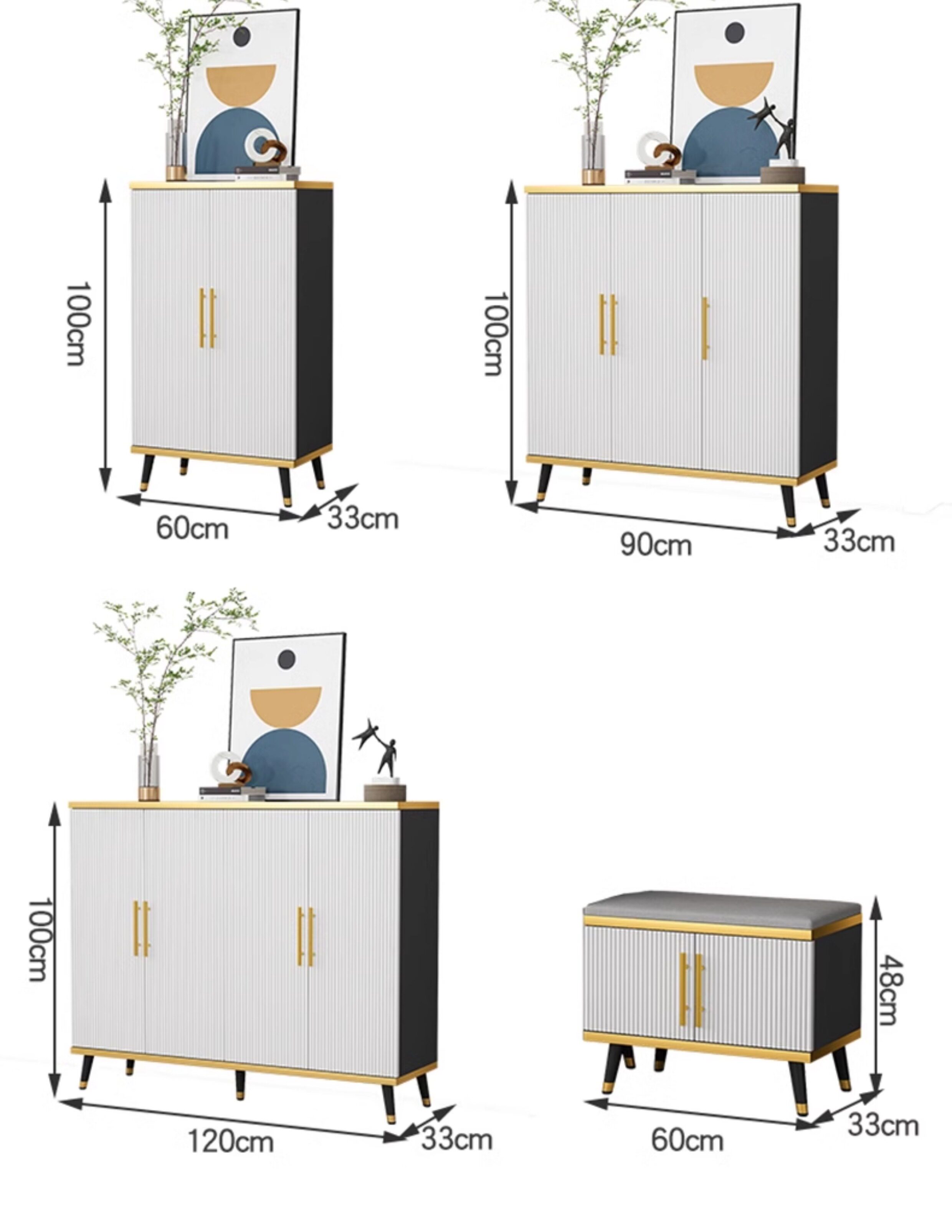 100cm
60cm
33cm

100cm
90cm
33cm

100cm
120cm
33cm

48cm
60cm
33cm