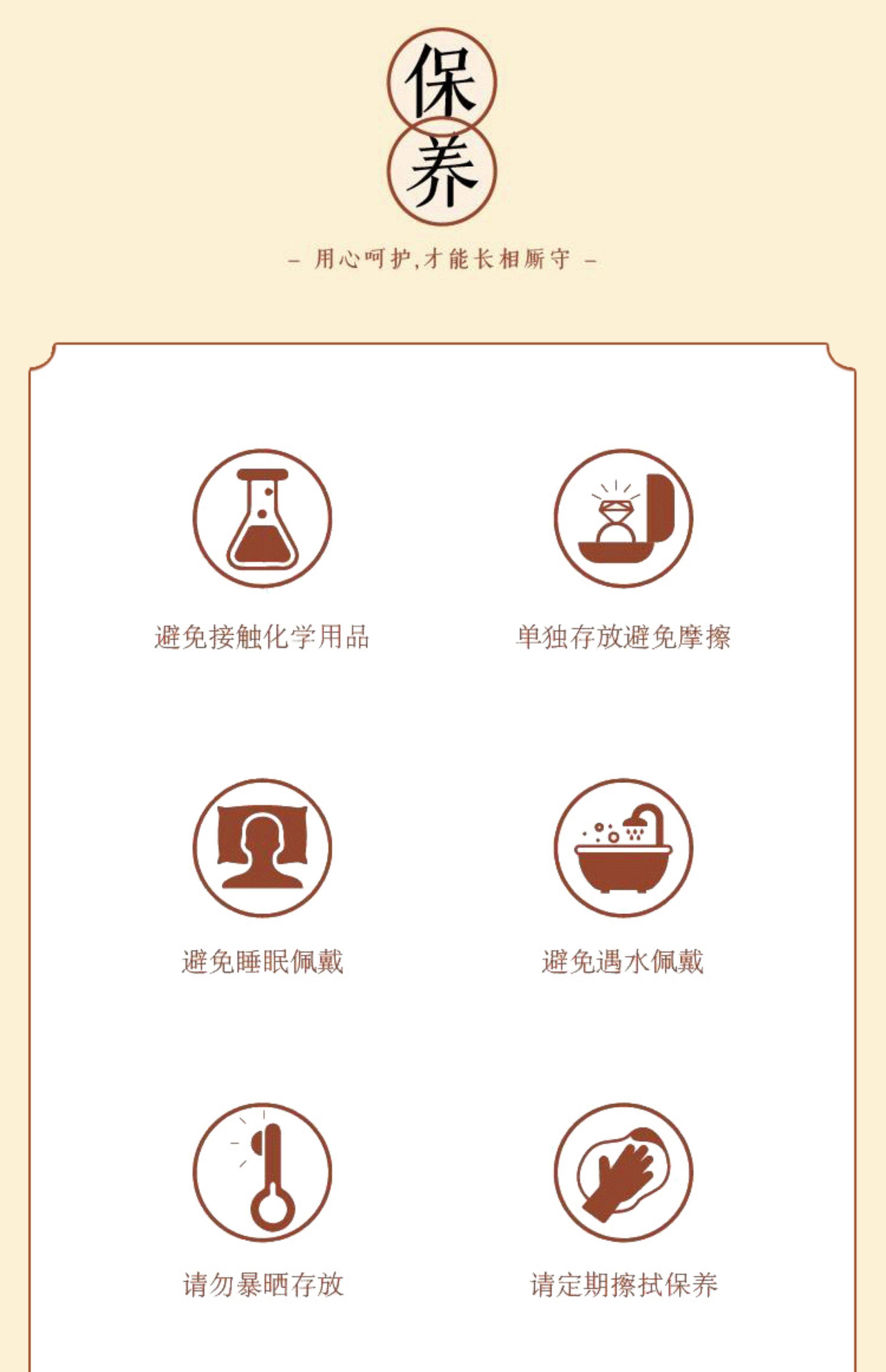 保
养

- 用心呵护,才能长相厮守 -

避免接触化学用品

单独存放避免摩擦

避免睡眠佩戴

避免遇水佩戴

请勿暴晒存放

请定期擦拭保养