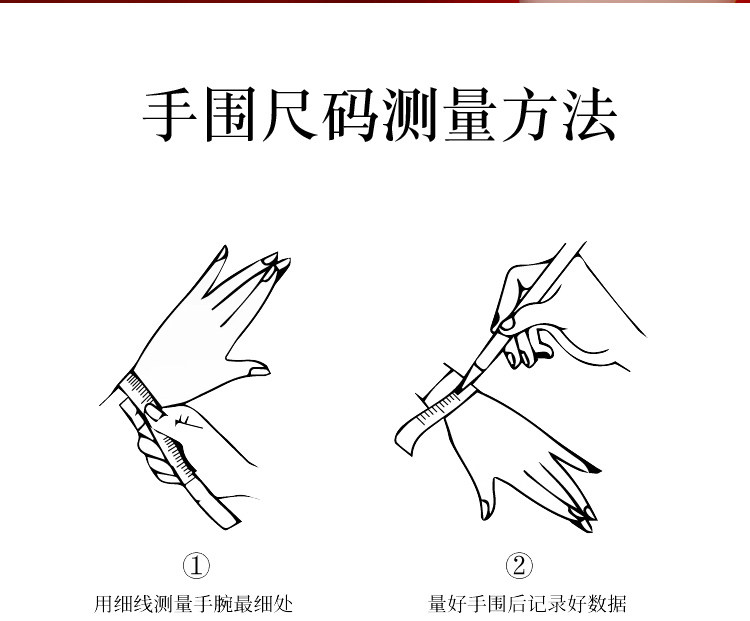 手围尺码测量方法

①
用细线测量手腕最细处

②
量好手围后记录好数据