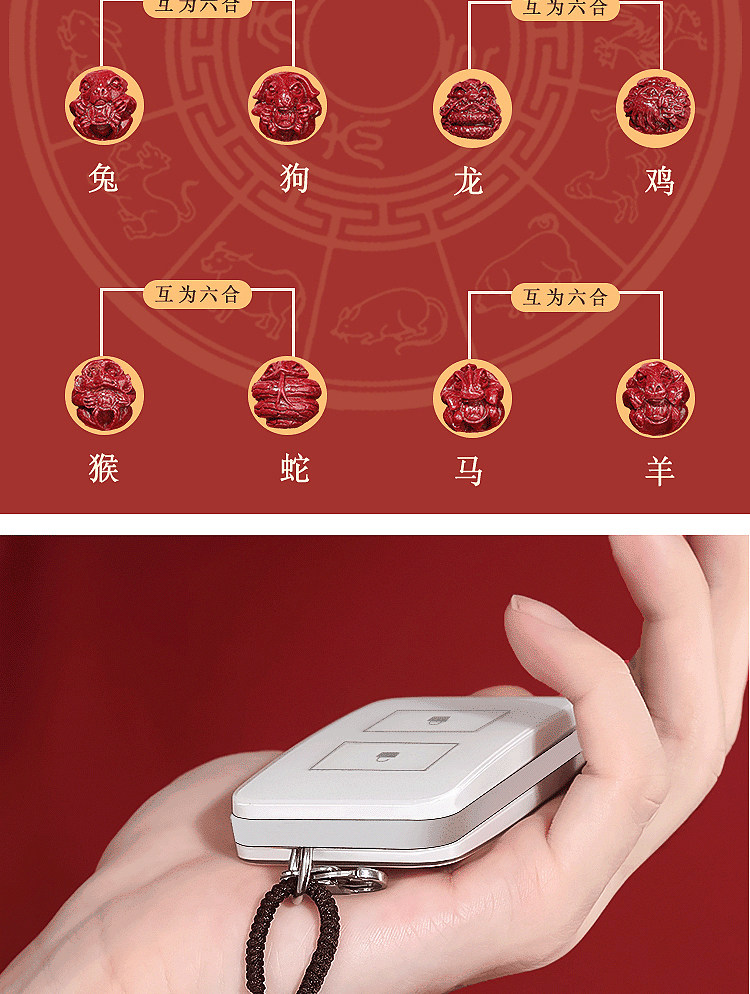 互为六合

兔 狗

互为六合

龙 鸡

互为六合

猴 蛇

互为六合

马 羊