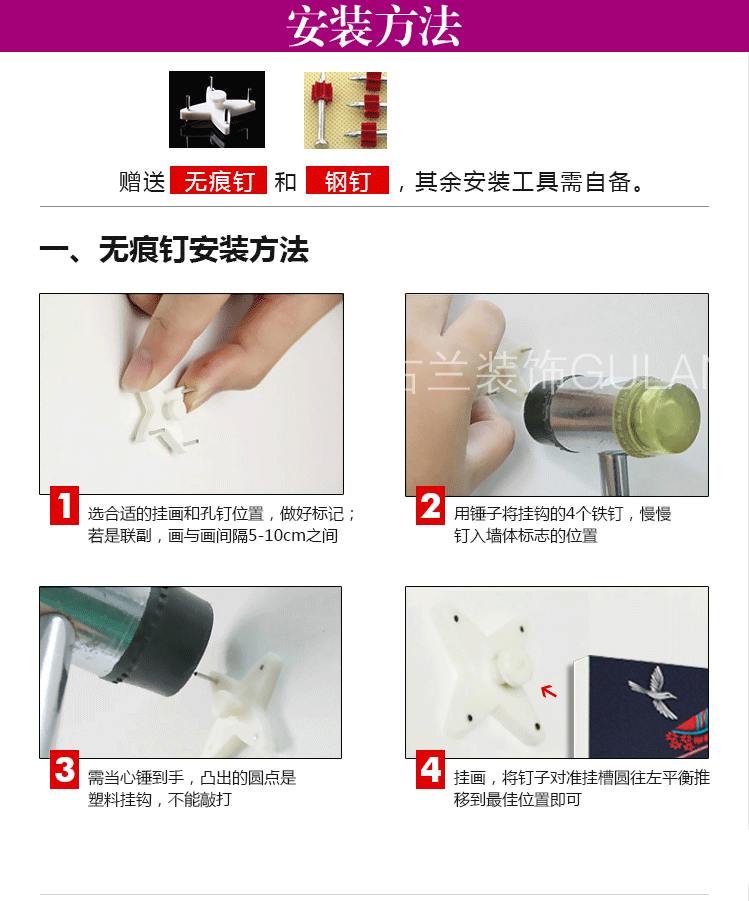 安装方法

赠送 无痕钉 和 钢钉 ，其余安装工具需自备。

一、无痕钉安装方法

古兰装饰GULAN

1 选合适的挂画和孔钉位置，做好标记；若是联副，画与画间隔5-10cm之间

2 用锤子将挂钩的4个铁钉，慢慢钉入墙体标志的位置

3 需当心锤到手，凸出的圆点是塑料挂钩，不能敲打

4 挂画，将钉子对准挂槽圆往左平衡推移到最佳位置即可