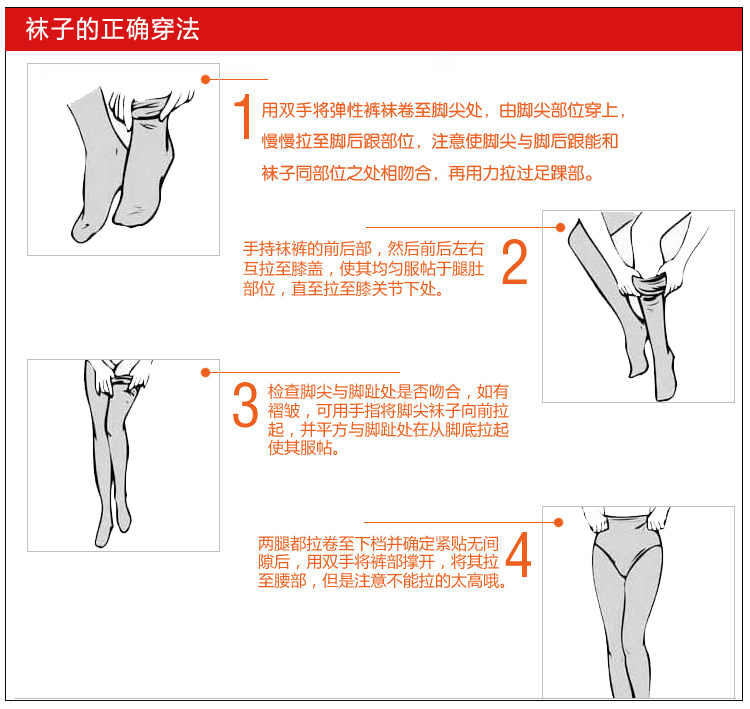 袜子的正确穿法

1 用双手将弹性裤袜卷至脚尖处，由脚尖部位穿上，慢慢拉至脚后跟部位，注意使脚尖与脚后跟能和袜子同部位之处相吻合，再用力拉过足踝部。

2 手持袜裤的前后部，然后前后左右互拉至膝盖，使其均匀服帖于腿肚部位，直至拉至膝关节下处。

3 检查脚尖与脚趾处是否吻合，如有褶皱，可用手指将脚尖袜子向前拉起，并平方与脚趾处在从脚底拉起使其服帖。

4 两腿都拉卷至下档并确定紧贴无间隙后，用双手将裤部撑开，将其拉至腰部，但是注意不能拉的太高哦。