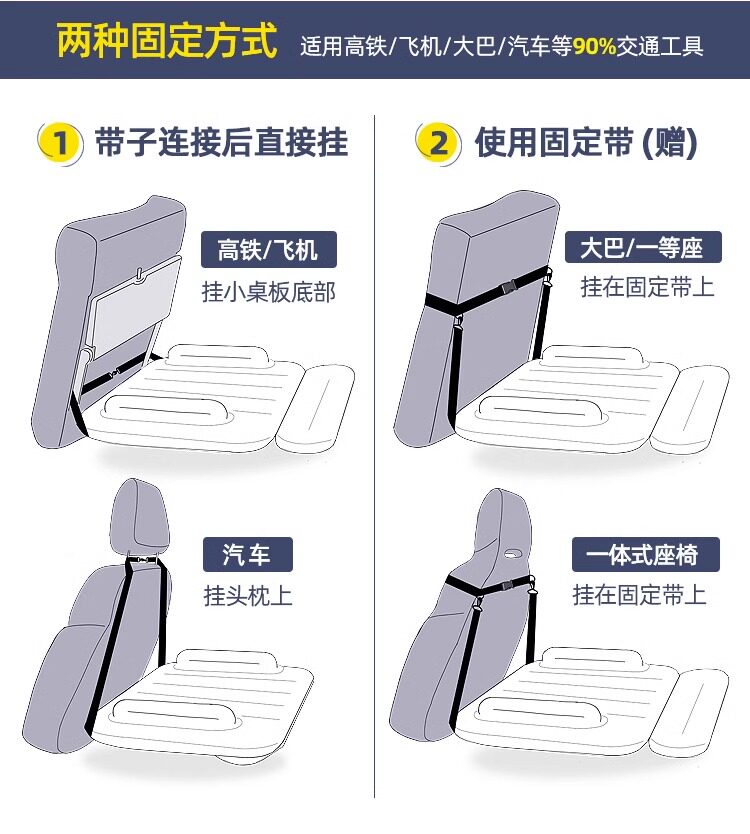 两种固定方式 适用高铁/飞机/大巴/汽车等90%交通工具

1 带子连接后直接挂

高铁/飞机
挂小桌板底部

汽车
挂头枕上

2 使用固定带 (赠)

大巴/一等座
挂在固定带上

一体式座椅
挂在固定带上