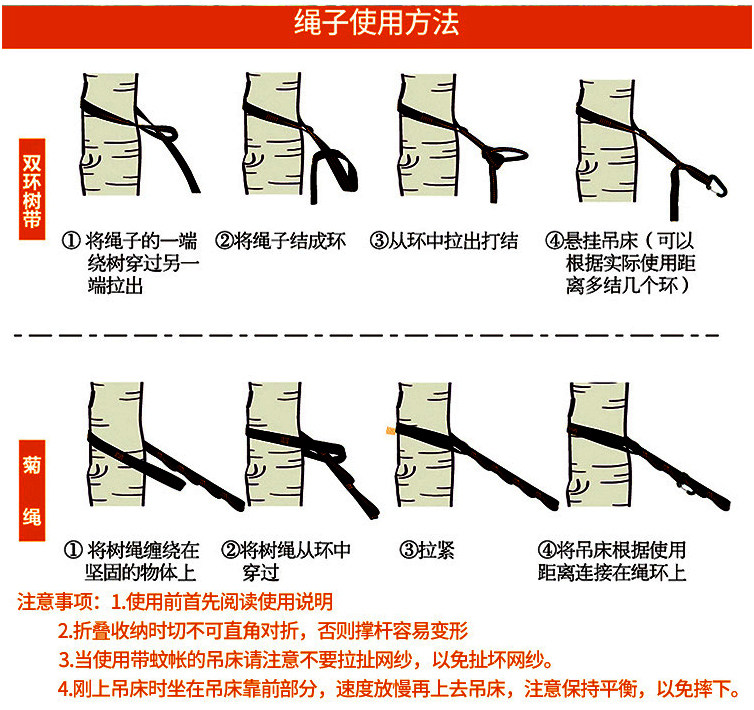 绳子使用方法

双环树带

① 将绳子的一端绕树穿过另一端拉出

②将绳子结成环

③从环中拉出打结

④悬挂吊床（可以根据实际使用距离多结几个环）

菊绳

① 将树绳缠绕在坚固的物体上

②将树绳从环中穿过

③拉紧

④将吊床根据使用距离连接在绳环上

注意事项：1.使用前首先阅读使用说明

2.折叠收纳时切不可直角对折，否则撑杆容易变形

3.当使用带蚊帐的吊床请注意不要拉扯网纱，以免扯坏网纱。

4.刚上吊床时坐在吊床靠前部分，速度放慢再上去吊床，注意保持平衡，以免摔下。