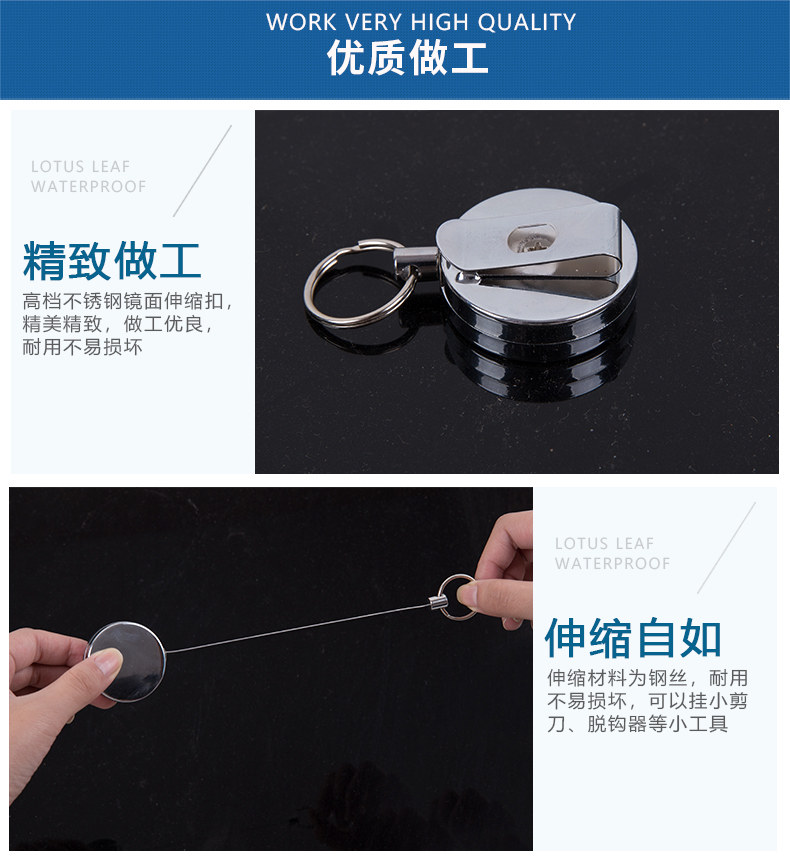 WORK VERY HIGH QUALITY
优质做工

LOTUS LEAF
WATERPROOF

精致做工

高档不锈钢镜面伸缩扣，精美精致，做工优良，耐用不易损坏

LOTUS LEAF
WATERPROOF

伸缩自如

伸缩材料为钢丝，耐用不易损坏，可以挂小剪刀、脱钩器等小工具