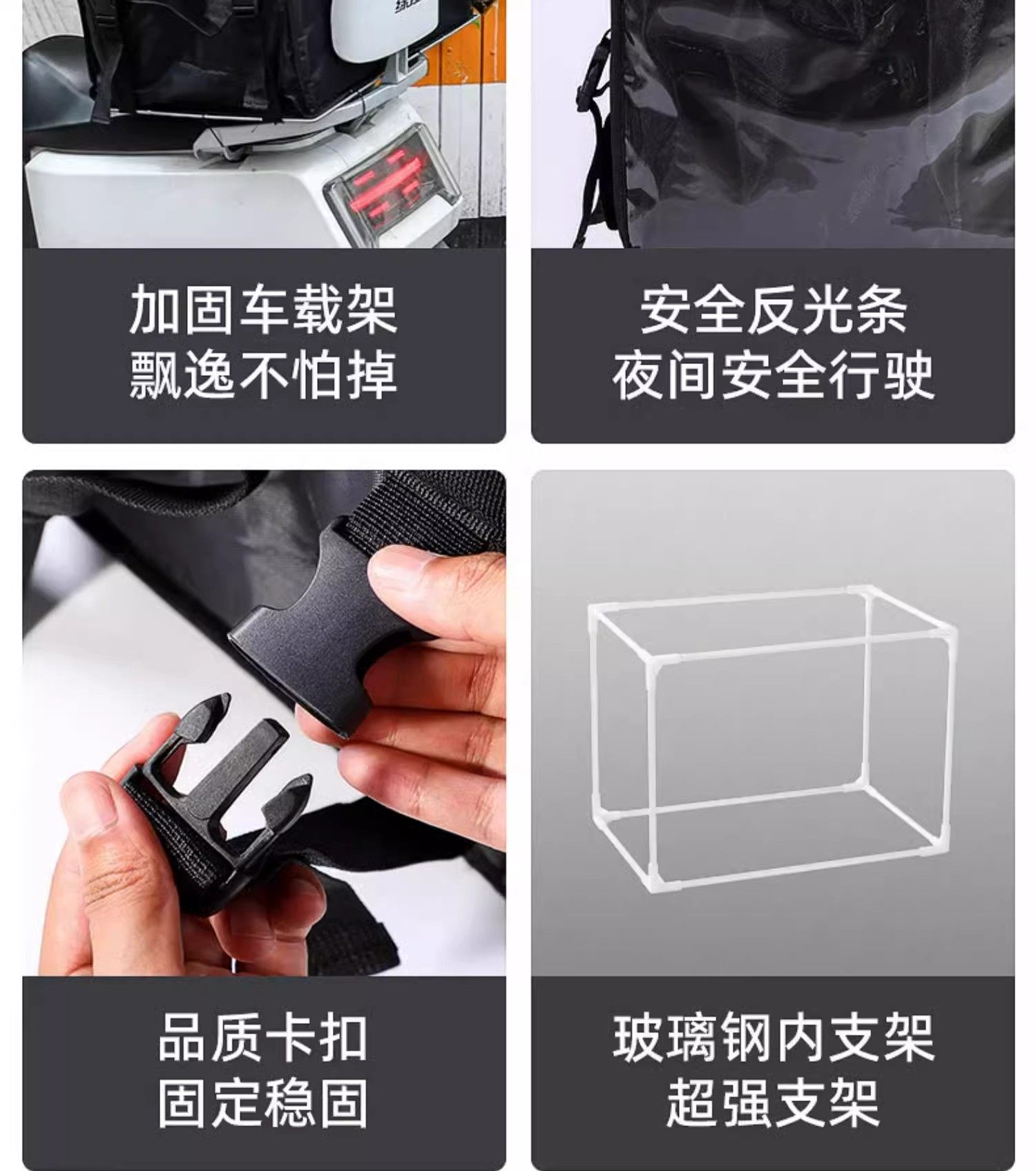 加固车载架
飘逸不怕掉

安全反光条
夜间安全行驶

品质卡扣
固定稳固

玻璃钢内支架
超强支架