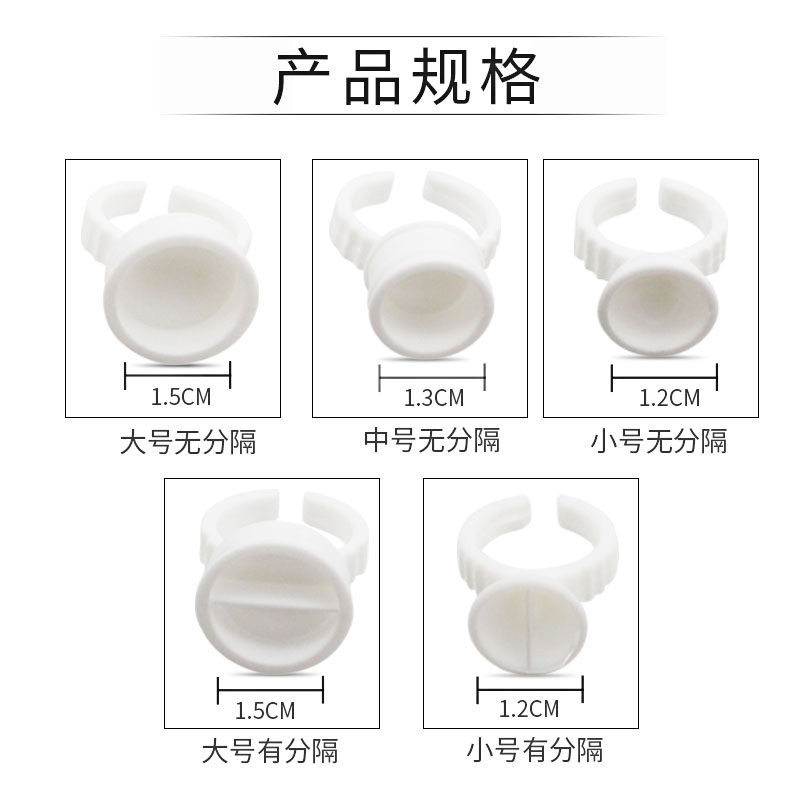 产品规格

1.5CM
大号无分隔

1.3CM
中号无分隔

1.2CM
小号无分隔

1.5CM
大号有分隔

1.2CM
小号有分隔