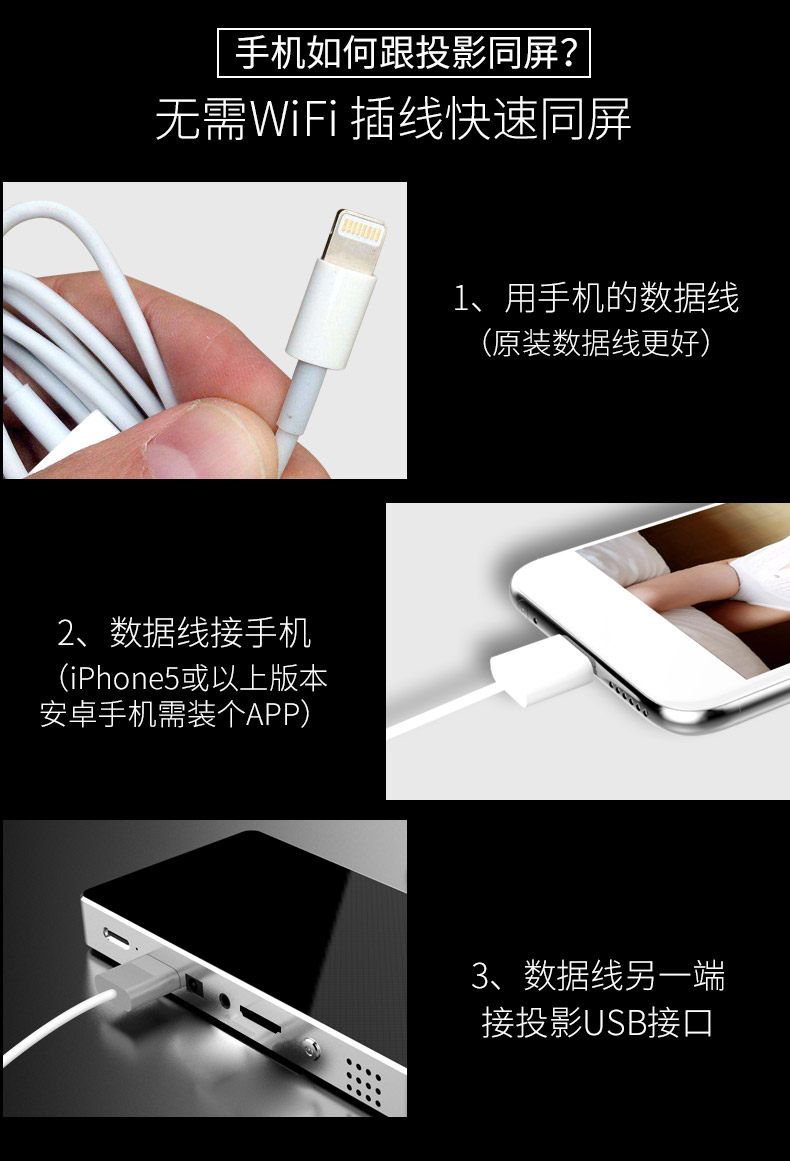 手机如何跟投影同屏？
无需WiFi 插线快速同屏

1、用手机的数据线
（原装数据线更好）

2、数据线接手机
（iPhone5或以上版本
安卓手机需装个APP）

3、数据线另一端
接投影USB接口