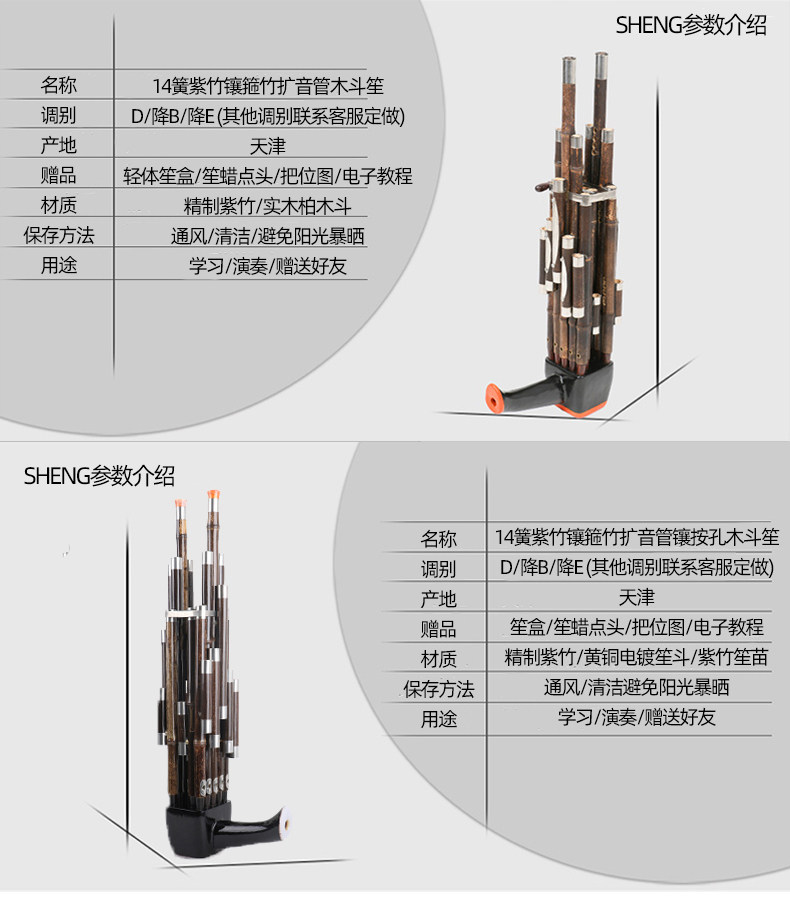 SHENG参数介绍

| 名称 | 14簧紫竹镶箍竹扩音管木斗笙 |
|---|---|
| 调别 | D/降B/降E (其他调别联系客服定做) |
| 产地 | 天津 |
| 赠品 | 轻体笙盒/笙蜡点头/把位图/电子教程 |
| 材质 | 精制紫竹/实木柏木斗 |
| 保存方法 | 通风/清洁/避免阳光暴晒 |
| 用途 | 学习/演奏/赠送好友 |

SHENG参数介绍

| 名称 | 14簧紫竹镶箍竹扩音管镶按孔木斗笙 |
|---|---|
| 调别 | D/降B/降E (其他调别联系客服定做) |
| 产地 | 天津 |
| 赠品 | 笙盒/笙蜡点头/把位图/电子教程 |
| 材质 | 精制紫竹/黄铜电镀笙斗/紫竹笙苗 |
| 保存方法 | 通风/清洁避免阳光暴晒 |
| 用途 | 学习/演奏/赠送好友 |