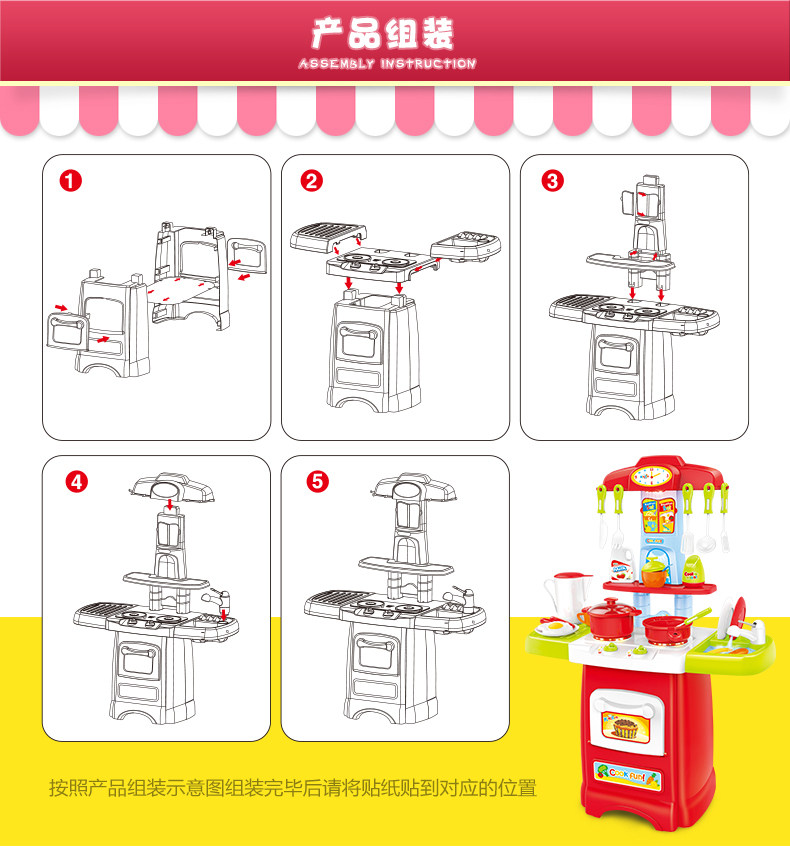 产品组装
ASSEMBLY INSTRUCTION

1

2

3

4

5

Cook Fun!

按照产品组装示意图组装完毕后请将贴纸贴到对应的位置