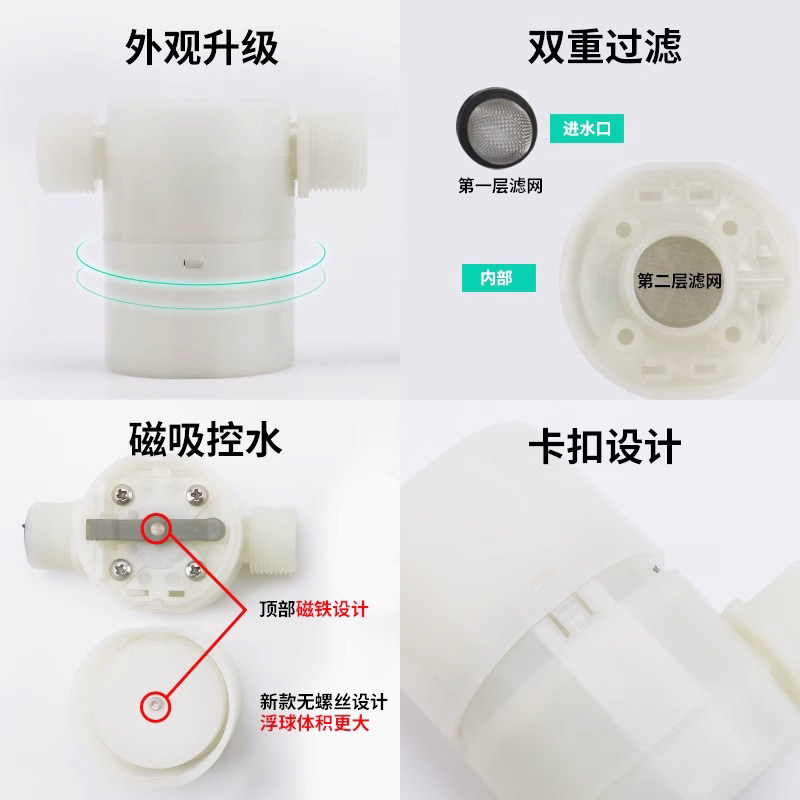 外观升级

双重过滤

进水口

第一层滤网

内部

第二层滤网

磁吸控水

顶部磁铁设计

新款无螺丝设计
浮球体积更大

卡扣设计