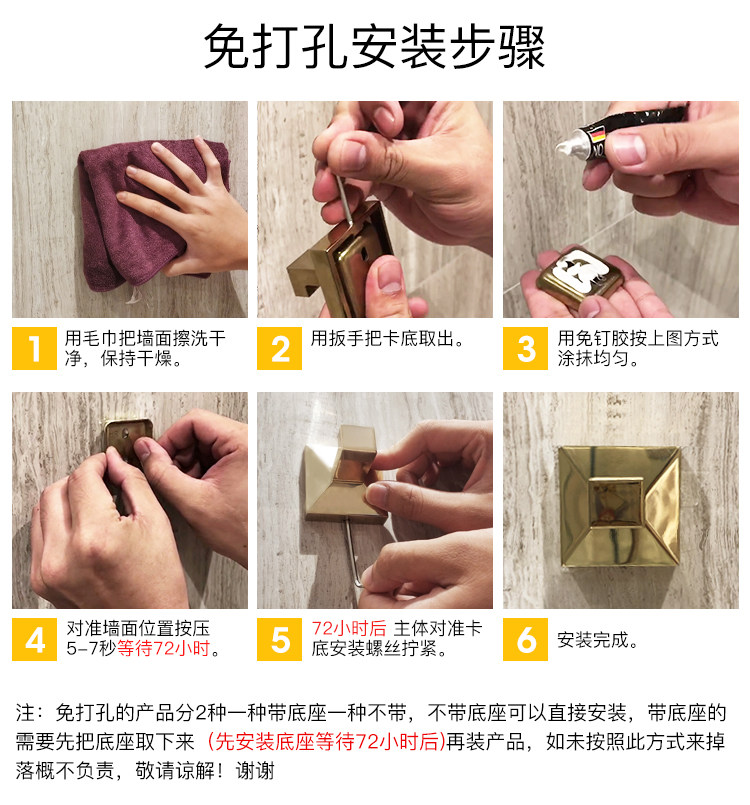 免打孔安装步骤

1 用毛巾把墙面擦洗干净，保持干燥。

2 用扳手把卡底取出。

3 用免钉胶按上图方式涂抹均匀。

4 对准墙面位置按压5-7秒等待72小时。

5 72小时后 主体对准卡底安装螺丝拧紧。

6 安装完成。

注：免打孔的产品分2种一种带底座一种不带，不带底座可以直接安装，带底座的需要先把底座取下来（先安装底座等待72小时后)再装产品，如未按照此方式来掉落概不负责，敬请谅解！谢谢