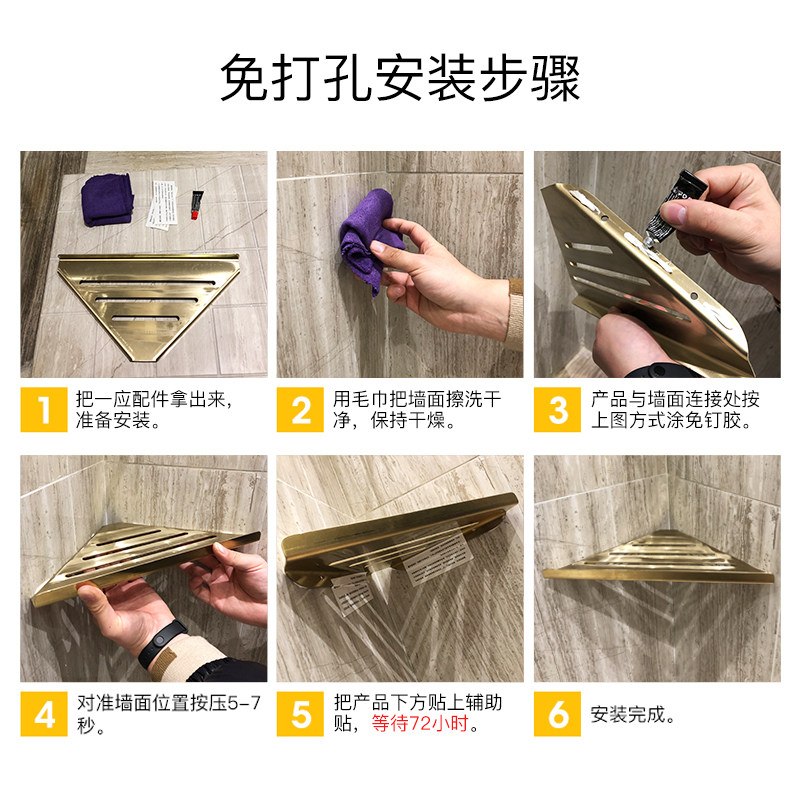 免打孔安装步骤

1 把一应配件拿出来，准备安装。

2 用毛巾把墙面擦洗干净，保持干燥。

3 产品与墙面连接处按上图方式涂免钉胶。

4 对准墙面位置按压5-7秒。

5 把产品下方贴上辅助贴，等待72小时。

6 安装完成。