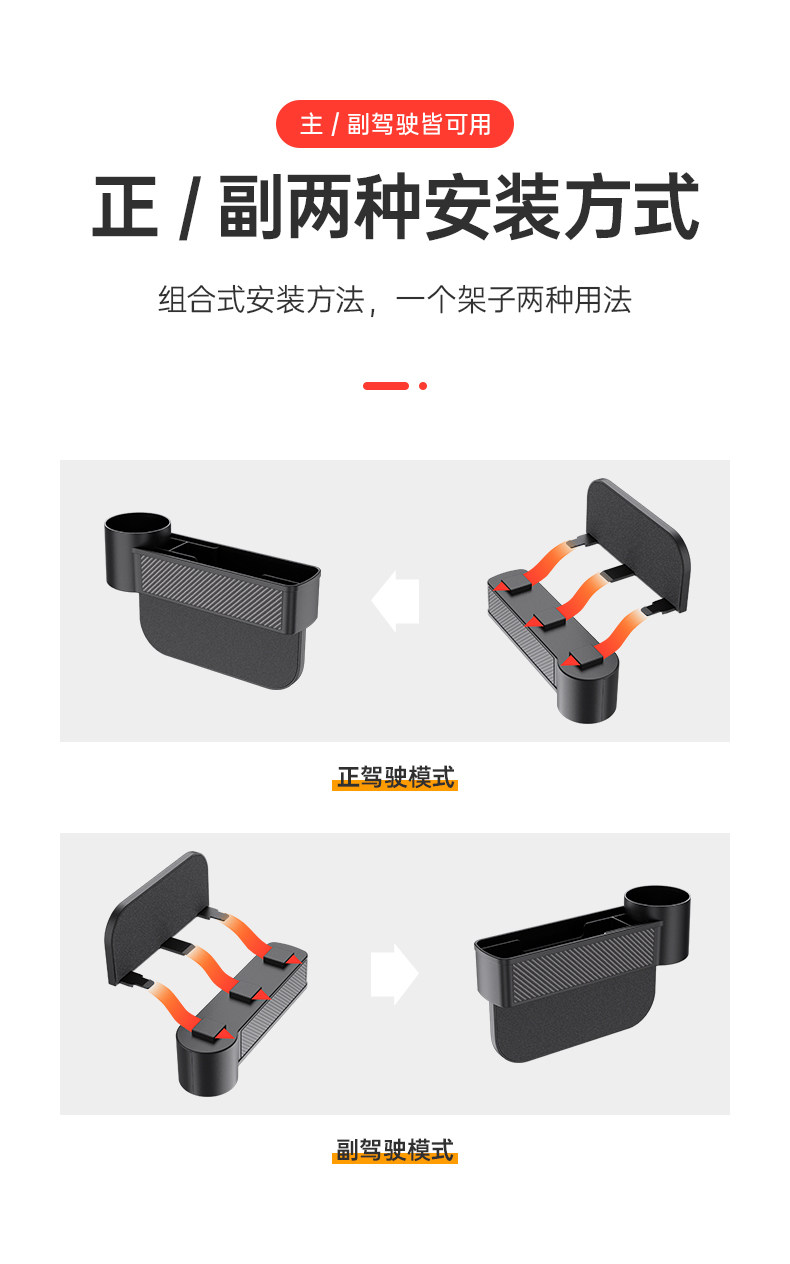 主 / 副驾驶皆可用

正 / 副两种安装方式

组合式安装方法，一个架子两种用法

正驾驶模式

副驾驶模式