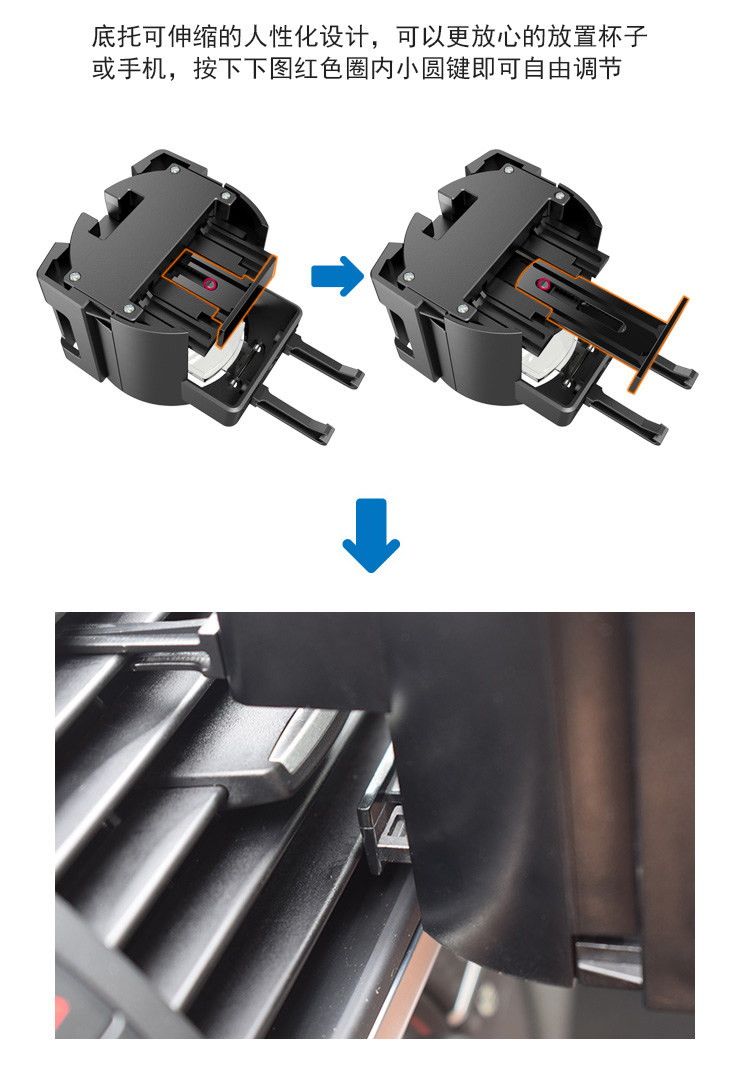 底托可伸缩的人性化设计，可以更放心的放置杯子或手机，按下下图红色圈内小圆键即可自由调节