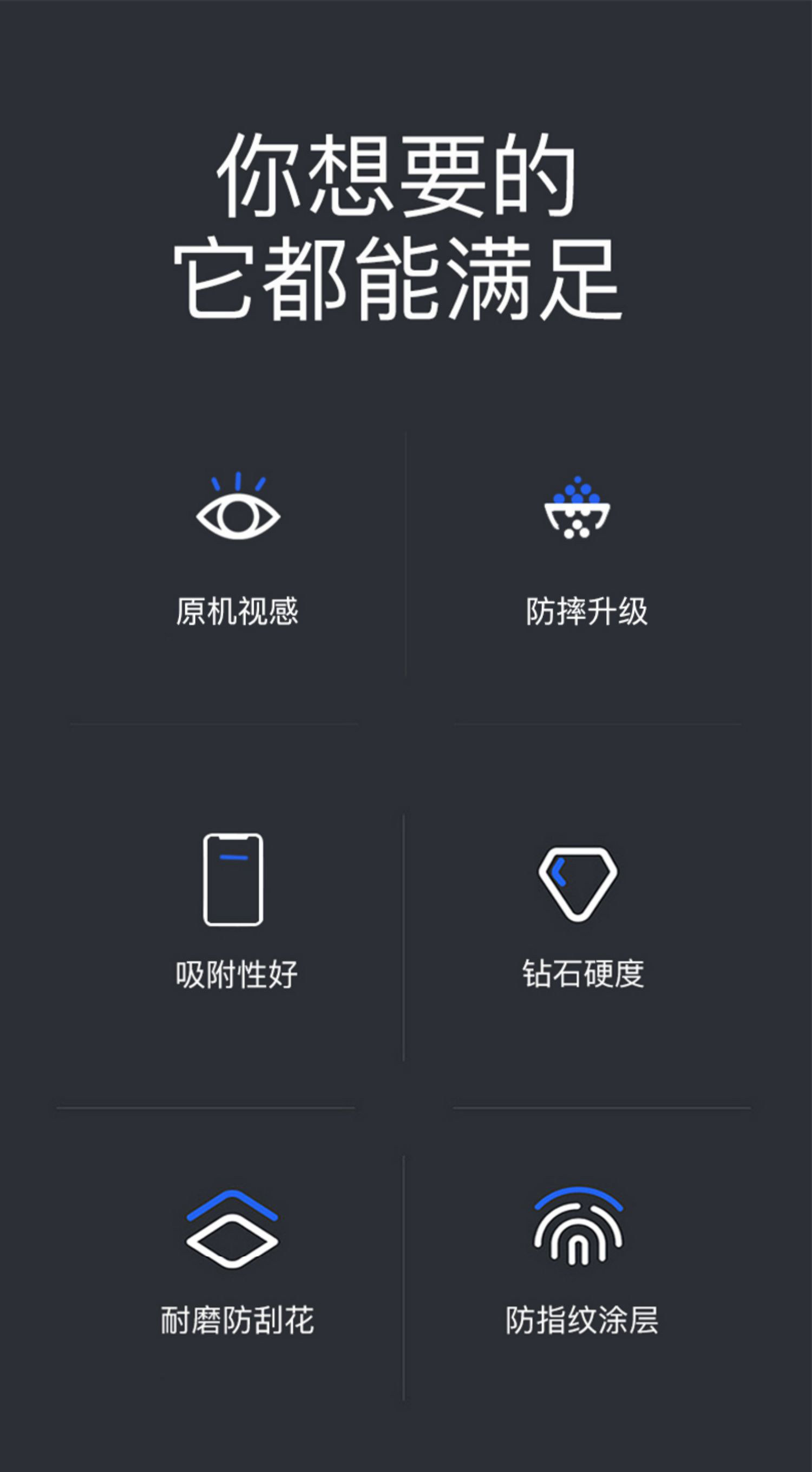 你想要的
它都能满足

原机视感

防摔升级

吸附性好

钻石硬度

耐磨防刮花

防指纹涂层