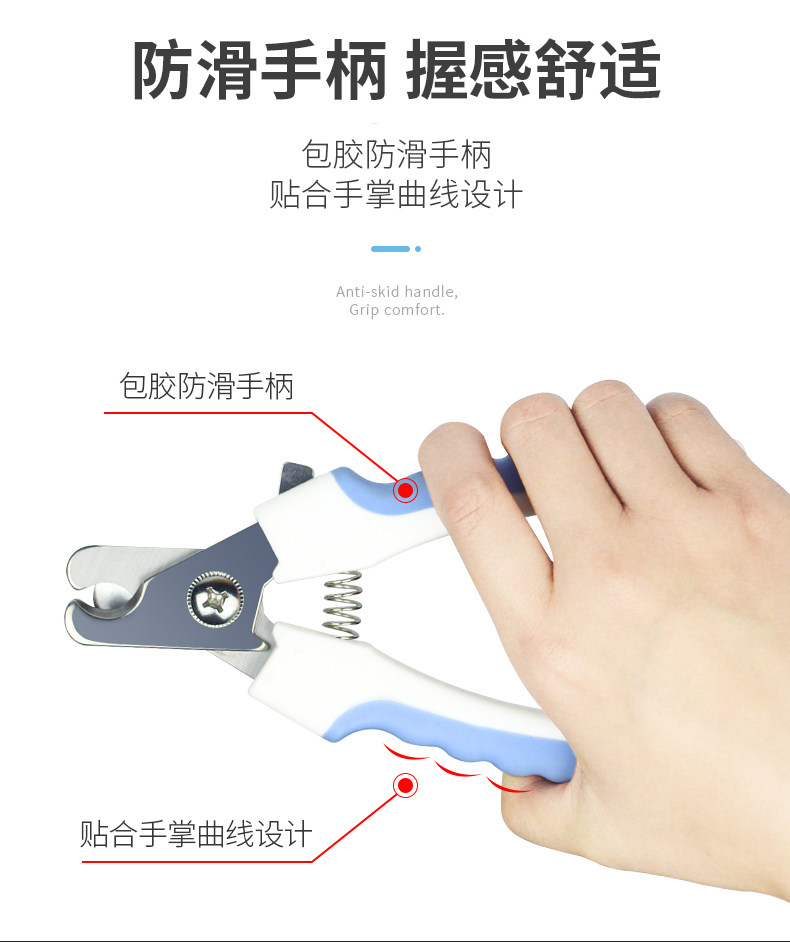 防滑手柄 握感舒适

包胶防滑手柄
贴合手掌曲线设计

Anti-skid handle,
Grip comfort.

包胶防滑手柄

贴合手掌曲线设计