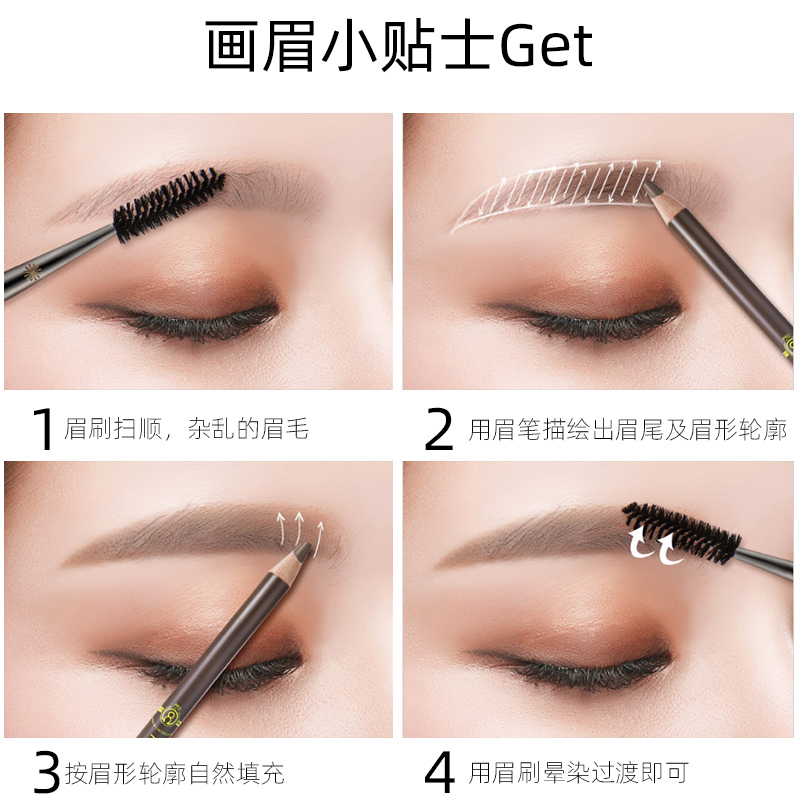 画眉小贴士Get

1 眉刷扫顺，杂乱的眉毛

2 用眉笔描绘出眉尾及眉形轮廓

3 按眉形轮廓自然填充

4 用眉刷晕染过渡即可