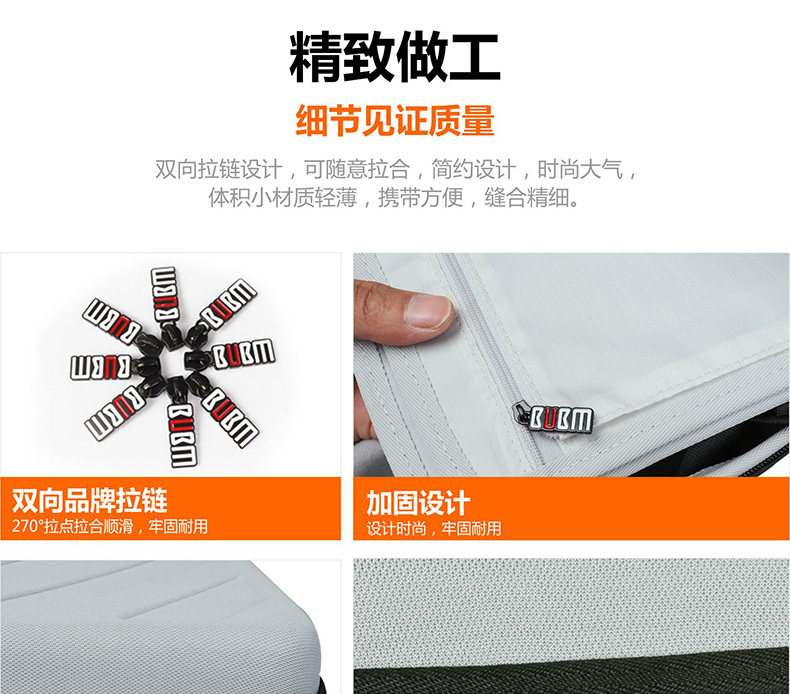 精致做工

细节见证质量

双向拉链设计，可随意拉合，简约设计，时尚大气，体积小材质轻薄，携带方便，缝合精细。

BUBM BUBM BUBM BUBM BUBM BUBM BUBM BUBM

BUBM

双向品牌拉链
270°拉点拉合顺滑，牢固耐用

加固设计
设计时尚，牢固耐用