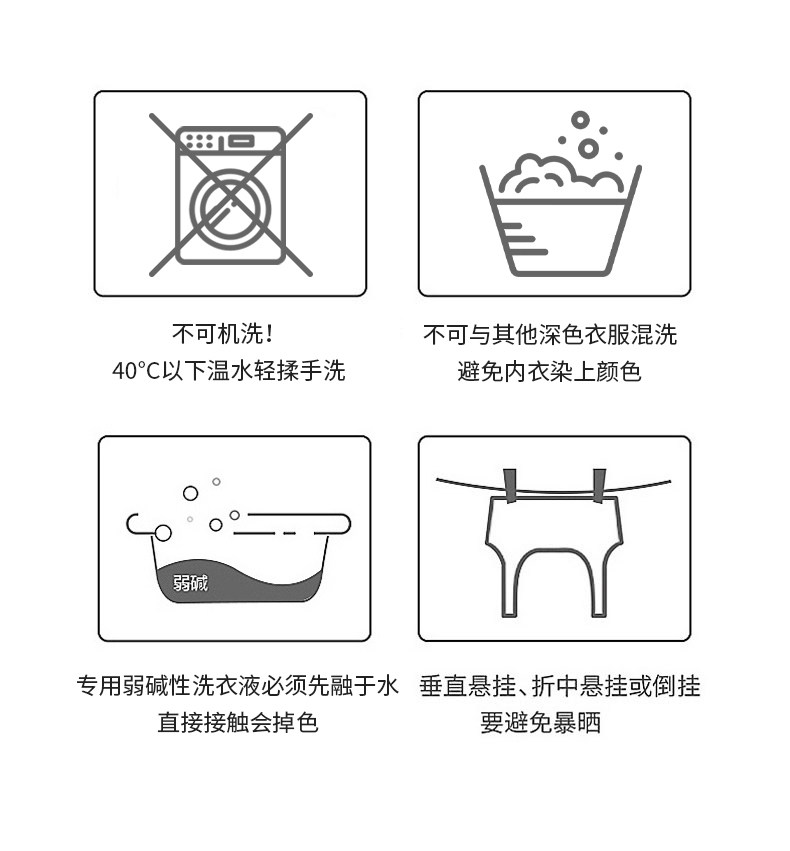 不可机洗！
40°C以下温水轻揉手洗

不可与其他深色衣服混洗
避免内衣染上颜色

弱碱

专用弱碱性洗衣液必须先融于水
直接接触会掉色

垂直悬挂、折中悬挂或倒挂
要避免暴晒