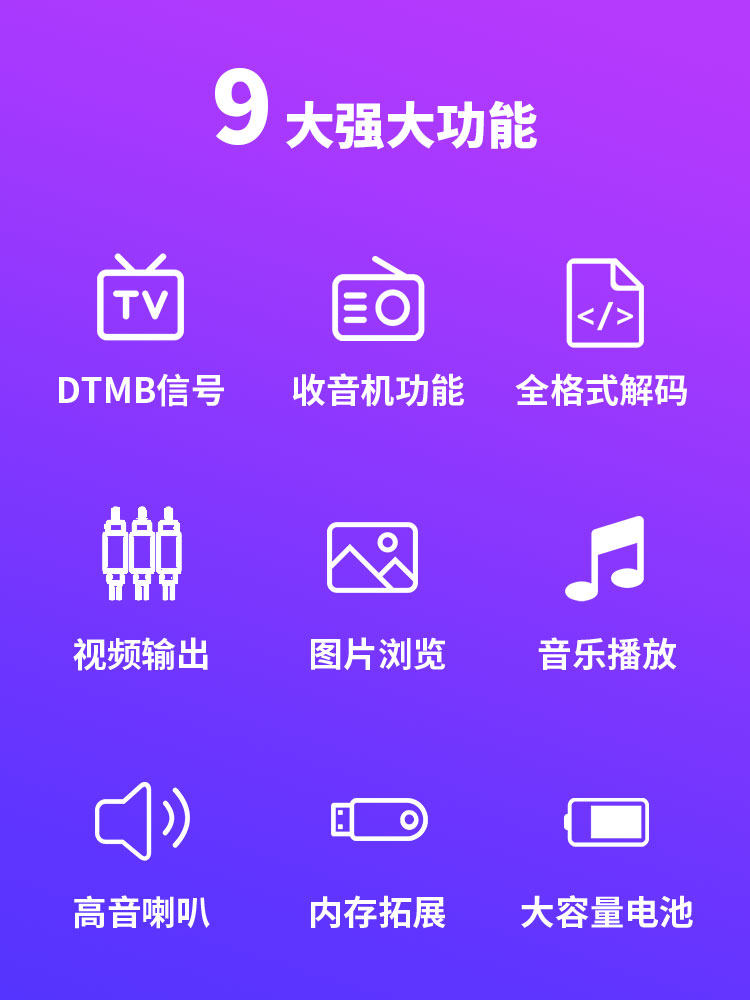 9大强大功能

TV

DTMB信号

收音机功能

</>

全格式解码

视频输出

图片浏览

音乐播放

高音喇叭

内存拓展

大容量电池