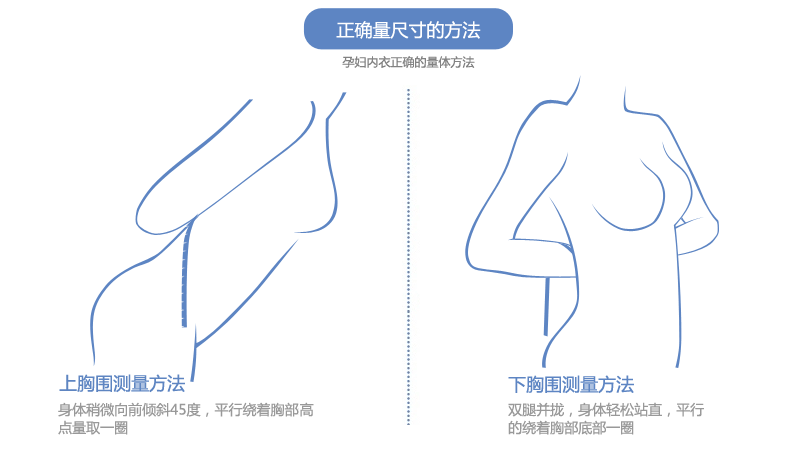 正确量尺寸的方法

孕妇内衣正确的量体方法

上胸围测量方法

身体稍微向前倾斜45度，平行绕着胸部高点量取一圈

下胸围测量方法

双腿并拢，身体轻松站直，平行的绕着胸部底部一圈