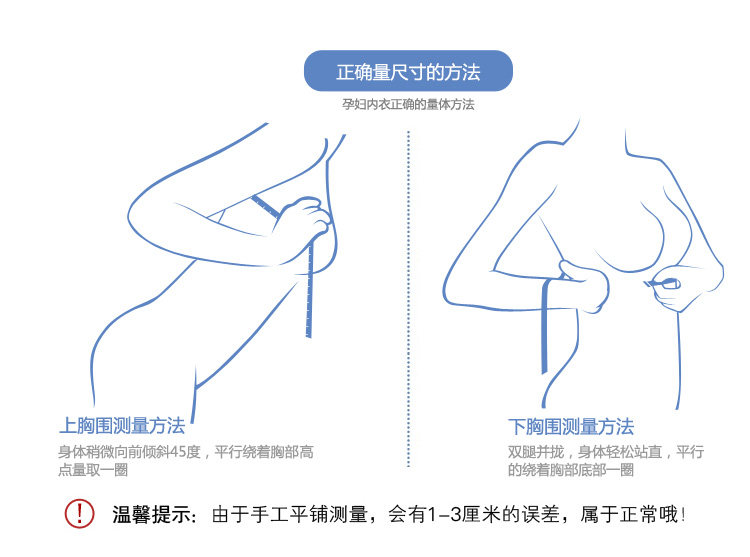 正确量尺寸的方法

孕妇内衣正确的量体方法

上胸围测量方法

身体稍微向前倾斜45度，平行绕着胸部高点量取一圈

下胸围测量方法

双腿并拢，身体轻松站直，平行的绕着胸部底部一圈

!

温馨提示：由于手工平铺测量，会有1–3厘米的误差，属于正常哦！