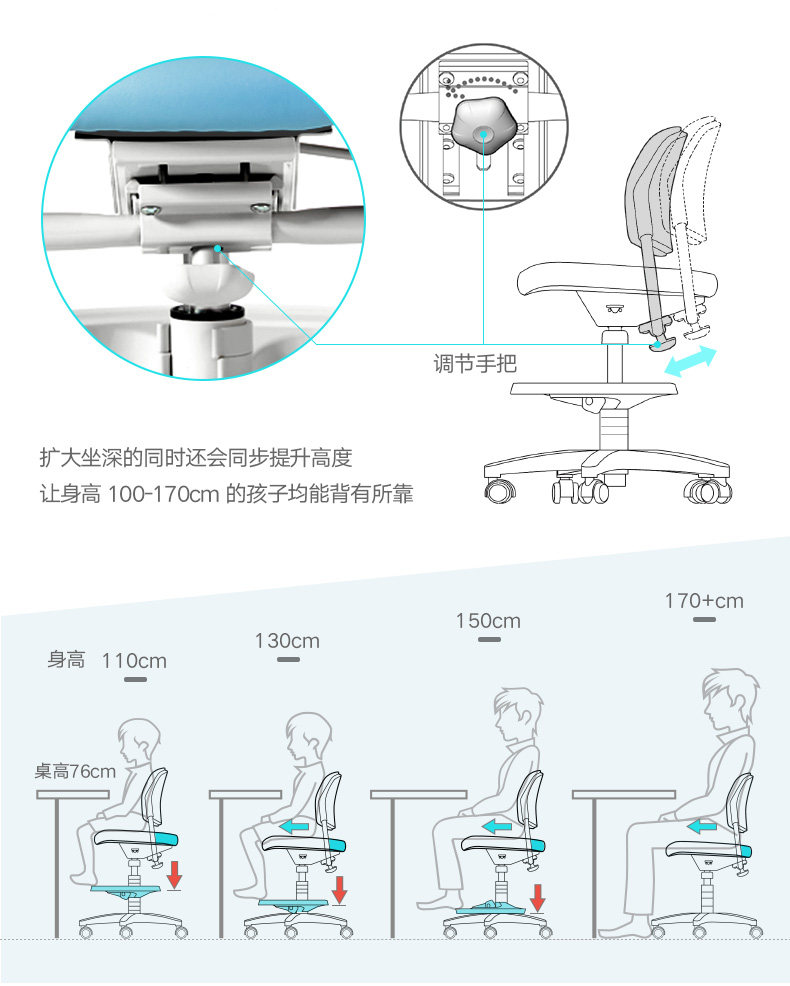 调节手把

扩大坐深的同时还会同步提升高度
让身高 100-170cm 的孩子均能背有所靠

身高 110cm

130cm

150cm

170+cm

桌高76cm