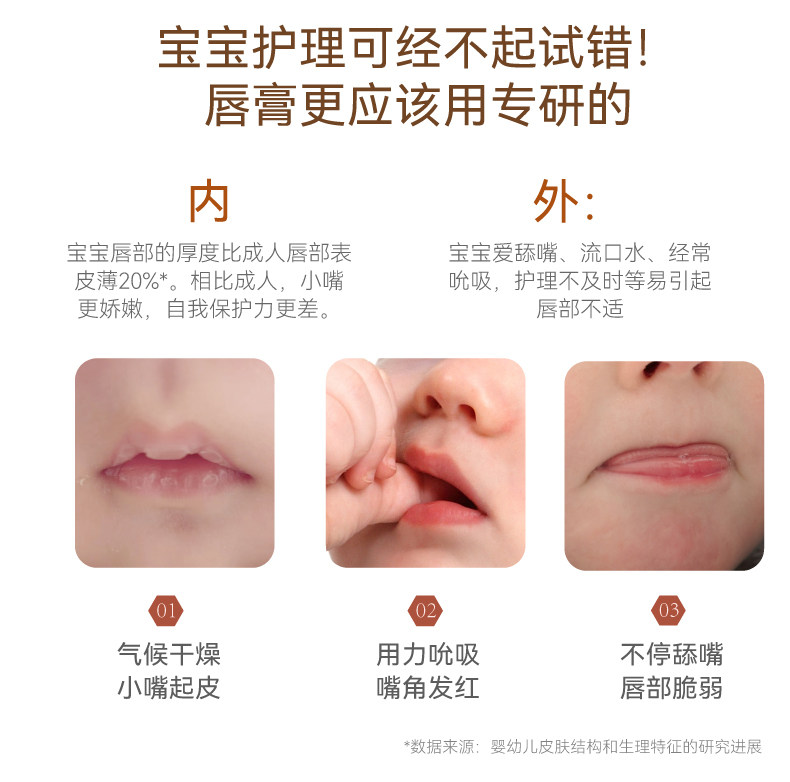 宝宝护理可经不起试错!
唇膏更应该用专研的

内

宝宝唇部的厚度比成人唇部表皮薄20%*。相比成人，小嘴更娇嫩，自我保护力更差。

外:

宝宝爱舔嘴、流口水、经常吮吸，护理不及时等易引起唇部不适

01
气候干燥
小嘴起皮

02
用力吮吸
嘴角发红

03
不停舔嘴
唇部脆弱

*数据来源：婴幼儿皮肤结构和生理特征的研究进展