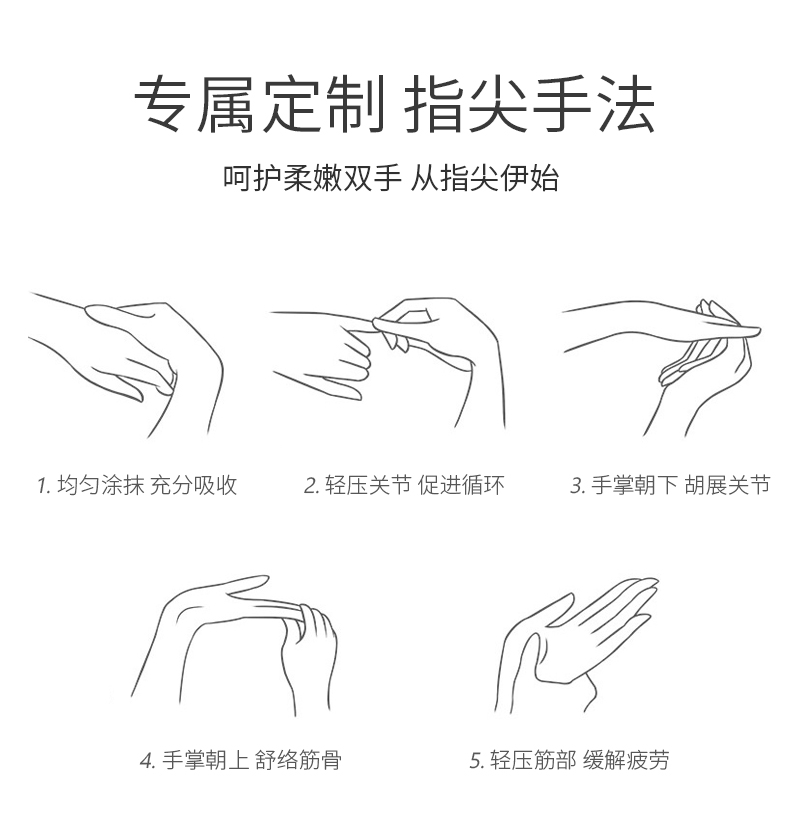 专属定制 指尖手法

呵护柔嫩双手 从指尖伊始

1. 均匀涂抹 充分吸收

2. 轻压关节 促进循环

3. 手掌朝下 胡展关节

4. 手掌朝上 舒络筋骨

5. 轻压筋部 缓解疲劳