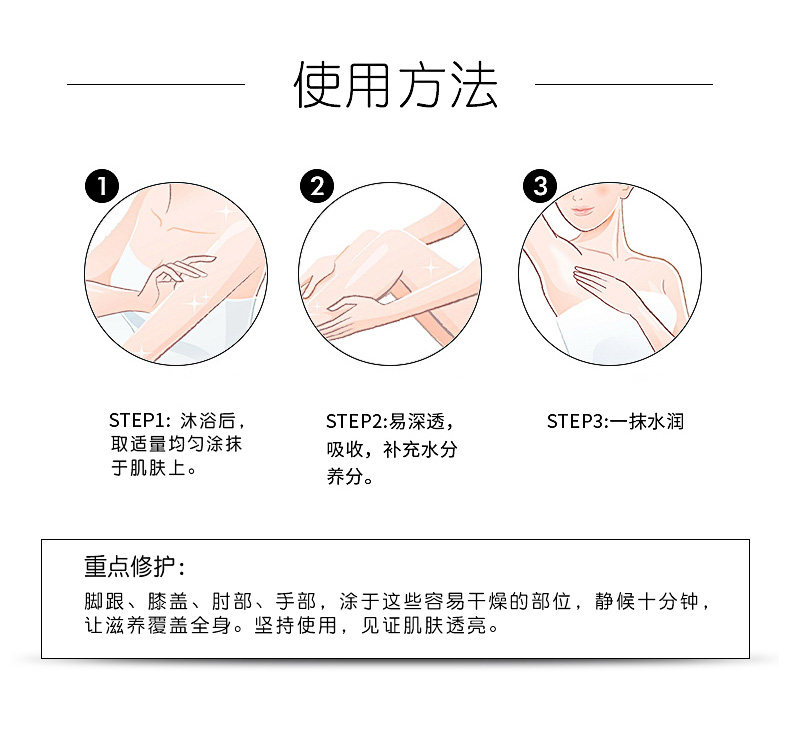 使用方法

1

2

3

STEP1: 沐浴后，取适量均匀涂抹于肌肤上。

STEP2:易深透，吸收，补充水分养分。

STEP3:一抹水润

重点修护：

脚跟、膝盖、肘部、手部，涂于这些容易干燥的部位，静候十分钟，让滋养覆盖全身。坚持使用，见证肌肤透亮。