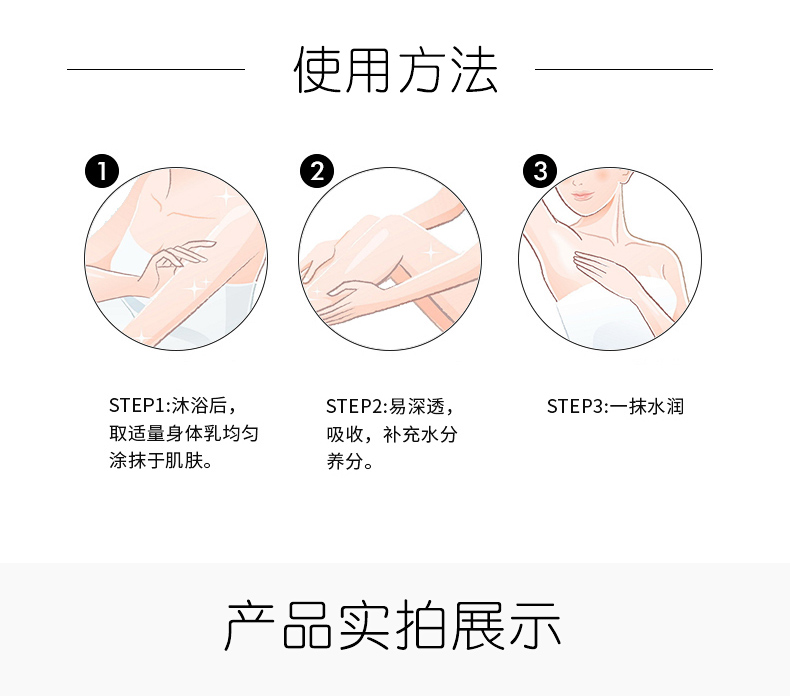 使用方法

1

2

3

STEP1:沐浴后，取适量身体乳均匀涂抹于肌肤。

STEP2:易深透，吸收，补充水分养分。

STEP3:一抹水润

产品实拍展示