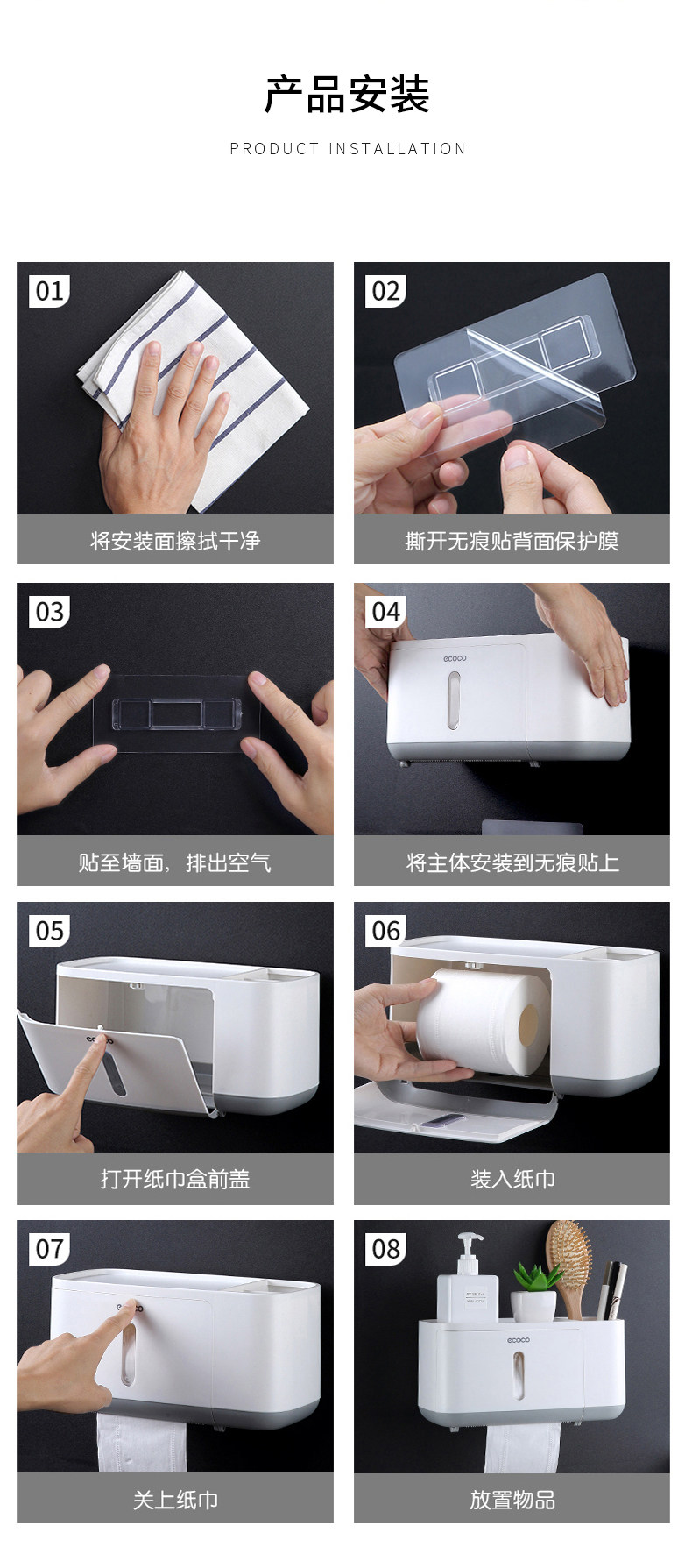 产品安装

PRODUCT INSTALLATION

01

将安装面擦拭干净

02

撕开无痕贴背面保护膜

03

贴至墙面，排出空气

04

ecoco

将主体安装到无痕贴上

05

ecoco

打开纸巾盒前盖

06

装入纸巾

07

ecoco

关上纸巾

08

ecoco

放置物品