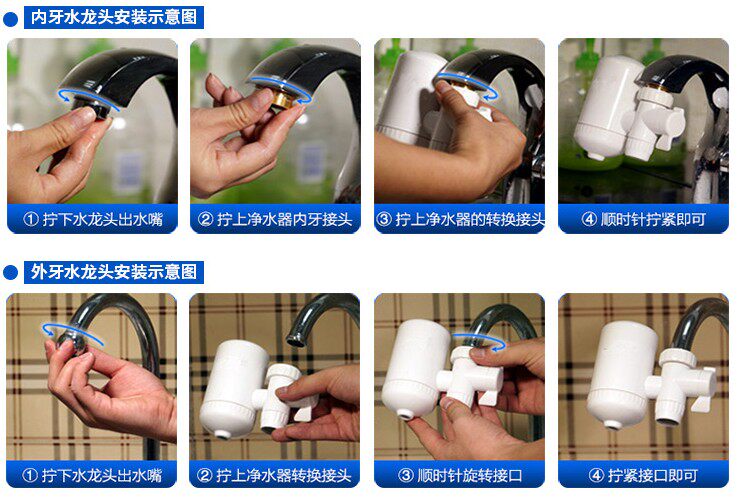 内牙水龙头安装示意图

① 拧下水龙头出水嘴

② 拧上净水器内牙接头

③ 拧上净水器的转换接头

④ 顺时针拧紧即可

外牙水龙头安装示意图

① 拧下水龙头出水嘴

② 拧上净水器转换接头

③ 顺时针旋转接口

④ 拧紧接口即可