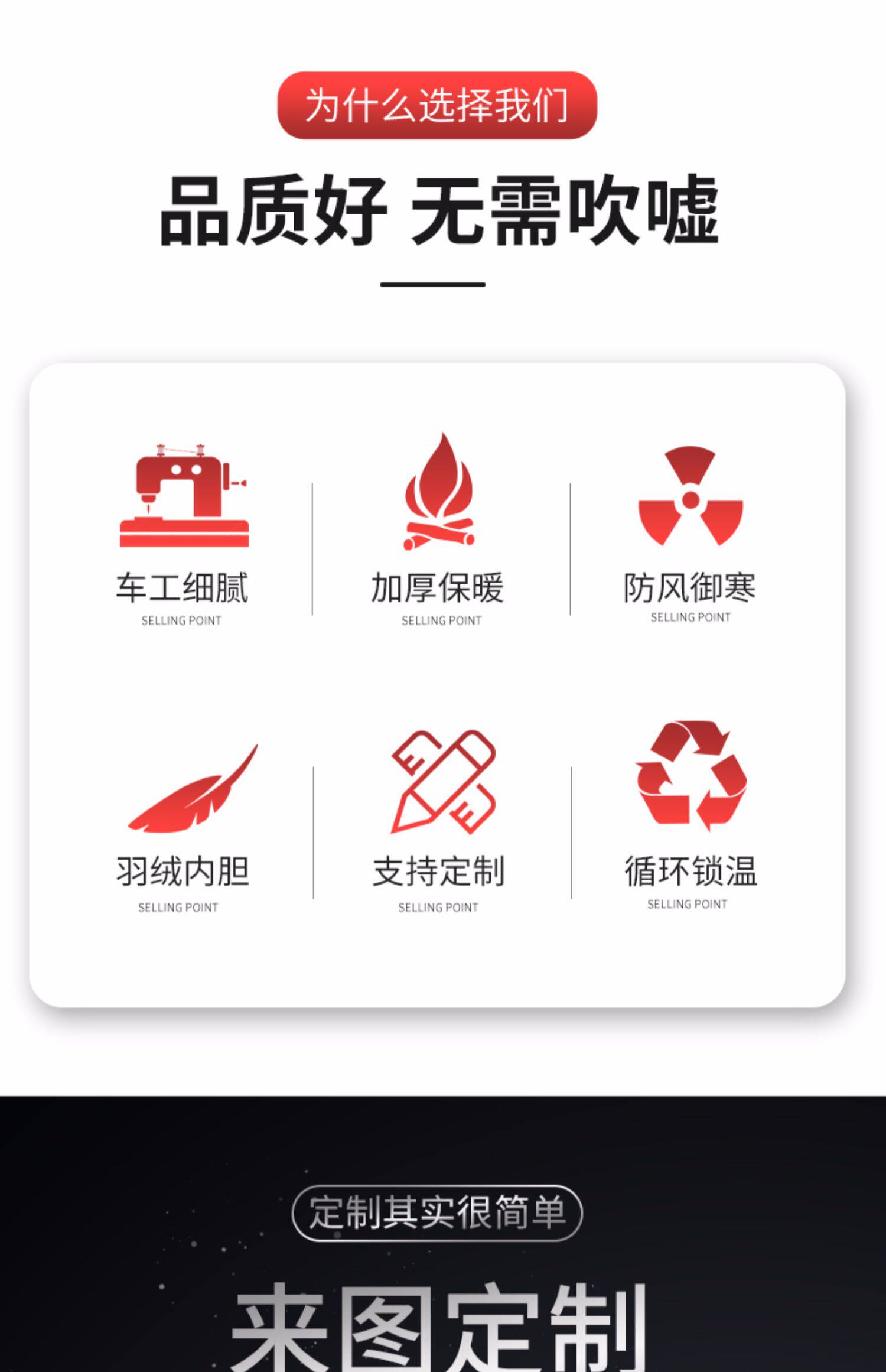 为什么选择我们

品质好 无需吹嘘

车工细腻
SELLING POINT

加厚保暖
SELLING POINT

防风御寒
SELLING POINT

羽绒内胆
SELLING POINT

支持定制
SELLING POINT

循环锁温
SELLING POINT

定制其实很简单

来图定制