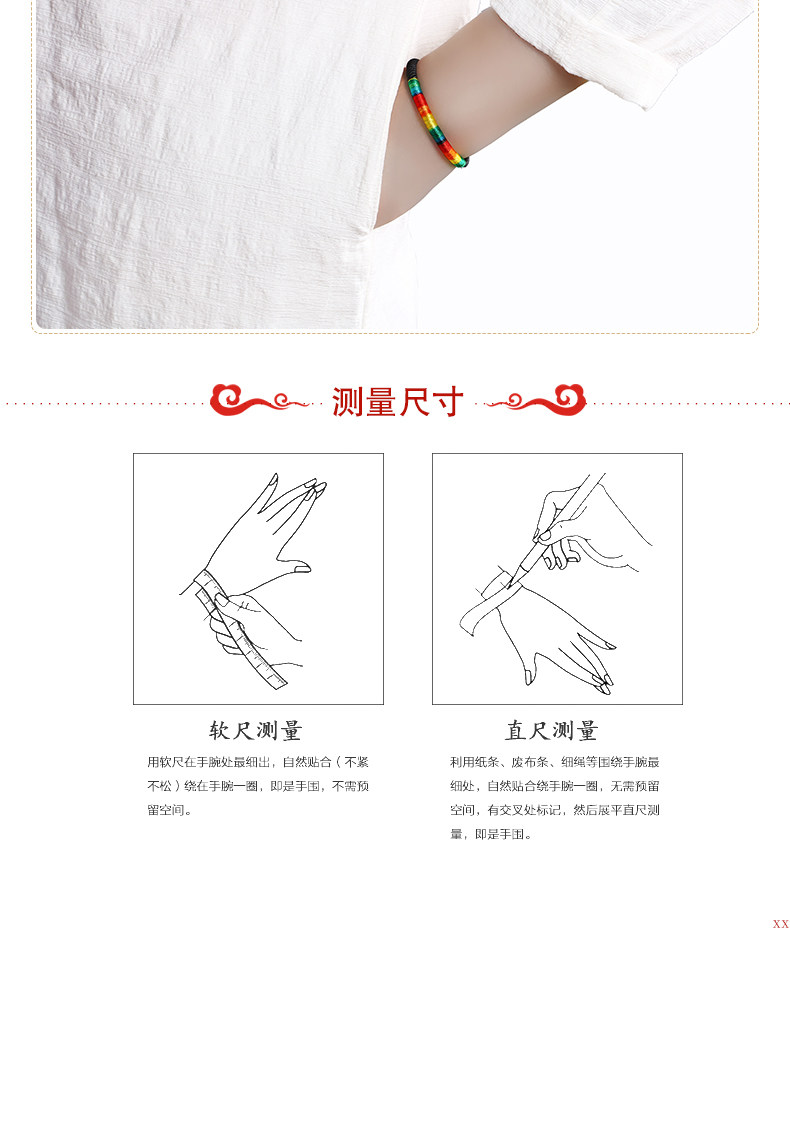 测量尺寸

软尺测量

用软尺在手腕处最细出，自然贴合（不紧不松）绕在手腕一圈，即是手围，不需预留空间。

直尺测量

利用纸条、皮布条、细绳等围绕手腕最细处，自然贴合绕手腕一圈，无需预留空间，有交叉处标记，然后展平直尺测量，即是手围。

XX