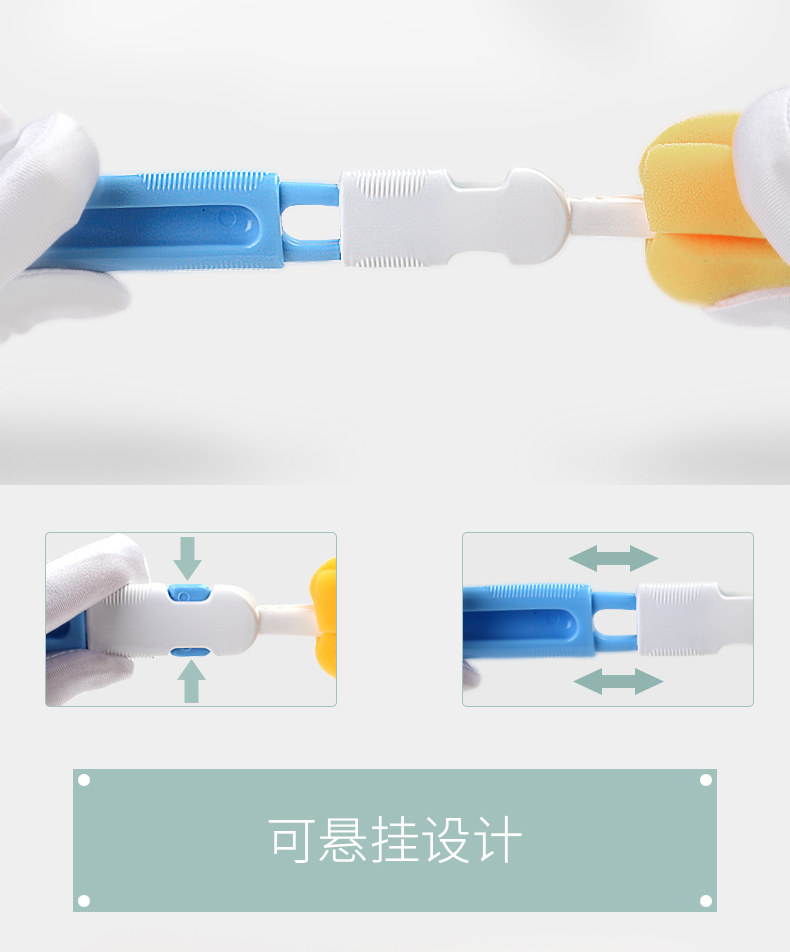 可悬挂设计