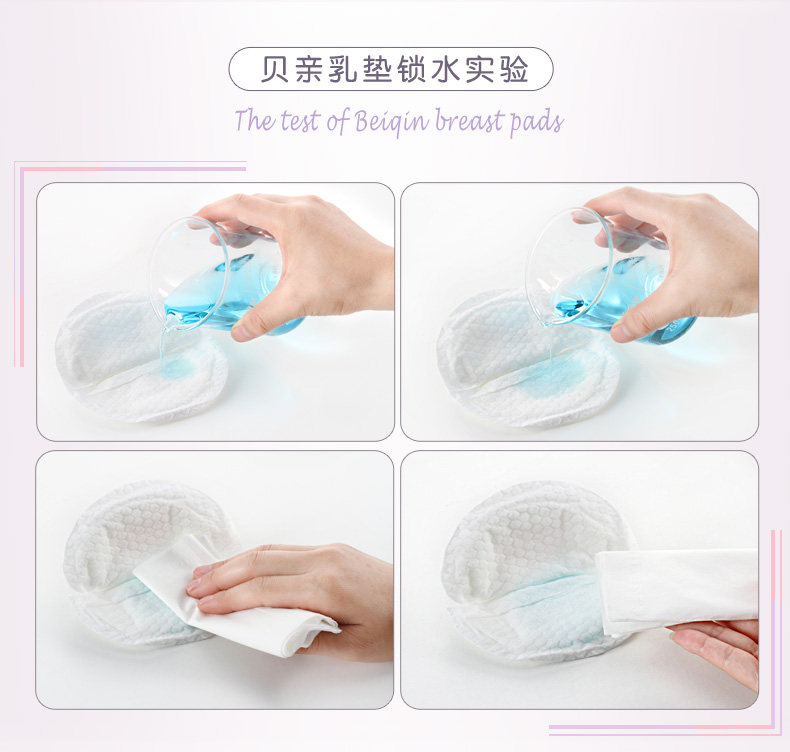 贝亲乳垫锁水实验

The test of Beiqin breast pads