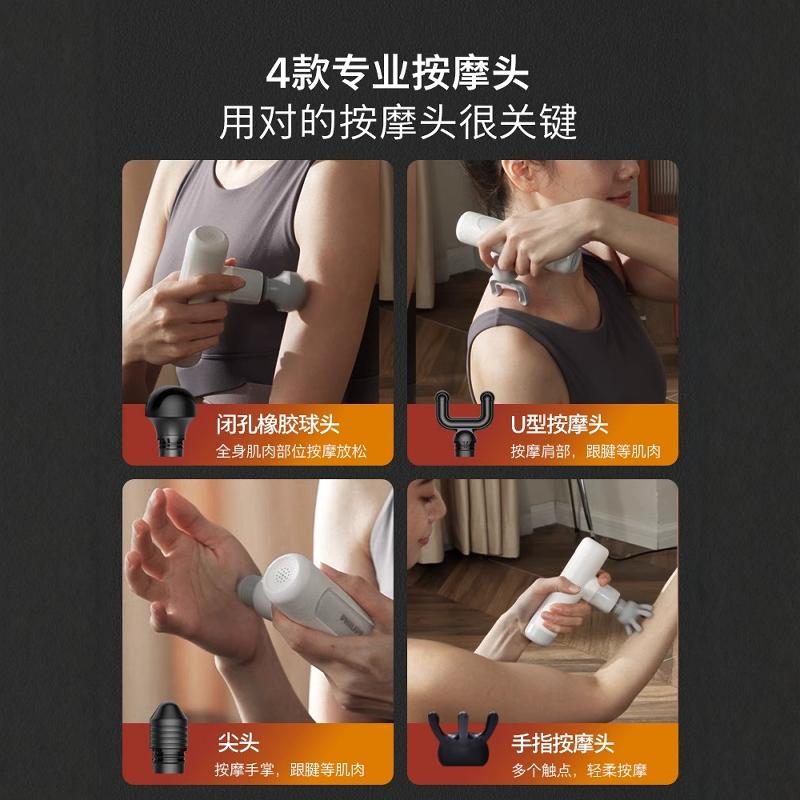 4款专业按摩头
用对的按摩头很关键

闭孔橡胶球头
全身肌肉部位按摩放松

U型按摩头
按摩肩部，跟腱等肌肉

尖头
按摩手掌，跟腱等肌肉

手指按摩头
多个触点，轻柔按摩