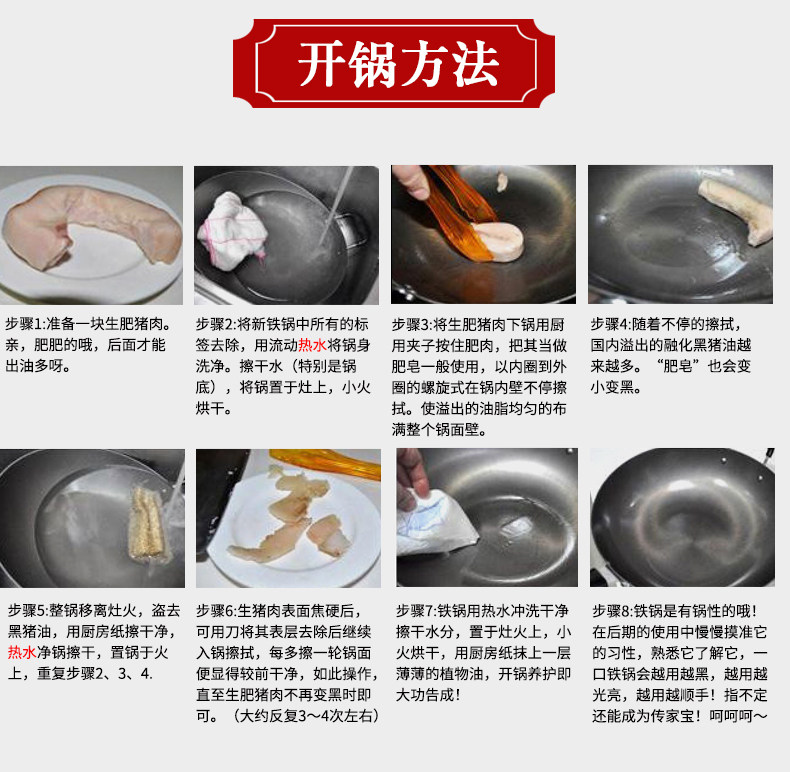 开锅方法

步骤1:准备一块生肥猪肉。亲，肥肥的哦，后面才能出油多呀。

步骤2:将新铁锅中所有的标签去除，用流动热水将锅身洗净。擦干水（特别是锅底），将锅置于灶上，小火烘干。

步骤3:将生肥猪肉下锅用厨用夹子按住肥肉，把其当做肥皂一般使用，以内圈到外圈的螺旋式在锅内壁不停擦拭。使溢出的油脂均匀的布满整个锅面壁。

步骤4:随着不停的擦拭，国内溢出的融化黑猪油越来越多。“肥皂”也会变小变黑。

步骤5:整锅移离灶火，盗去黑猪油，用厨房纸擦干净，热水净锅擦干，置锅于火上，重复步骤2、3、4.

步骤6:生猪肉表面焦硬后，可用刀将其表层去除后继续入锅擦拭，每多擦一轮锅面便显得较前干净，如此操作，直至生肥猪肉不再变黑时即可。（大约反复3～4次左右）

步骤7:铁锅用热水冲洗干净擦干水分，置于灶火上，小火烘干，用厨房纸抹上一层薄薄的植物油，开锅养护即大功告成！

步骤8:铁锅是有锅性的哦！在后期的使用中慢慢摸准它的习性，熟悉它了解它，一口铁锅会越用越黑，越用越光亮，越用越顺手！指不定还能成为传家宝！呵呵呵～