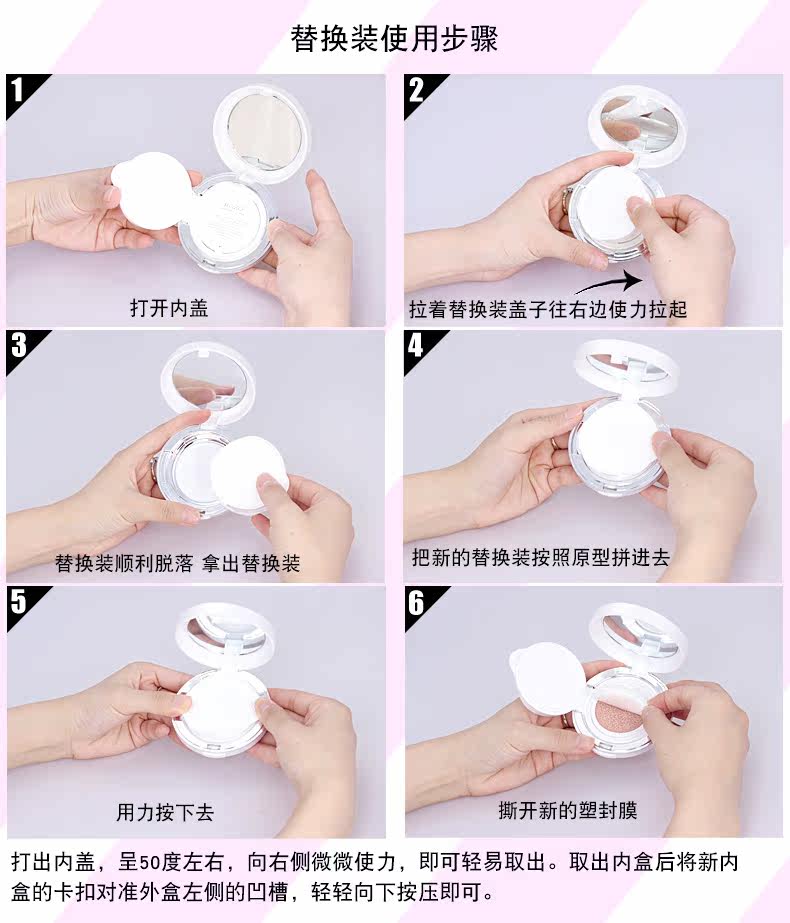 替换装使用步骤

1
打开内盖

2
拉着替换装盖子往右边使力拉起

3
替换装顺利脱落 拿出替换装

4
把新的替换装按照原型拼进去

5
用力按下去

6
撕开新的塑封膜

打出内盖，呈50度左右，向右侧微微使力，即可轻易取出。取出内盒后将新内盒的卡扣对准外盒左侧的凹槽，轻轻向下按压即可。